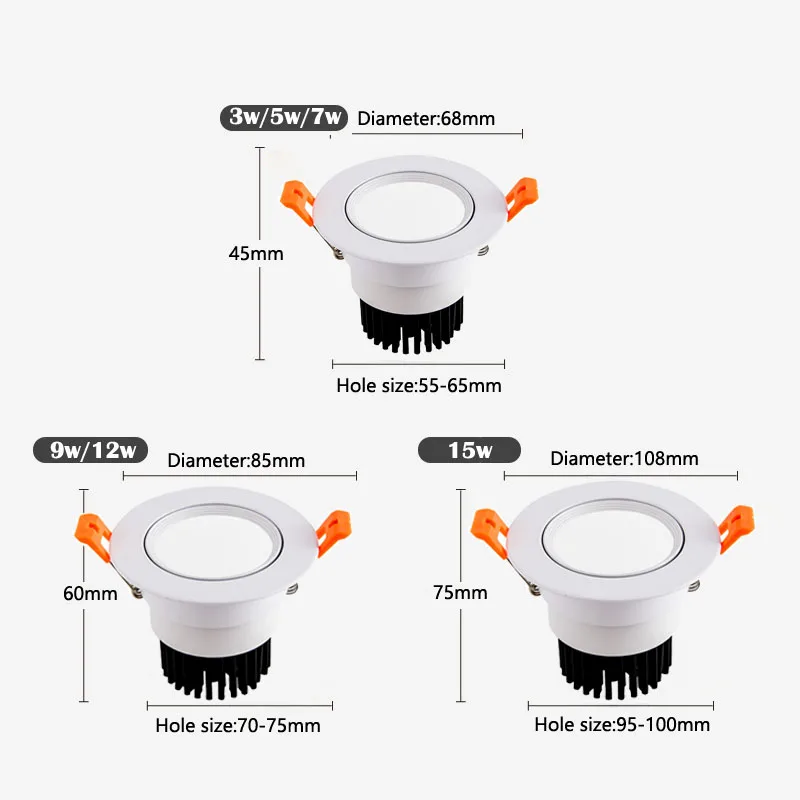 3w/5w/7w
Diameter:68mm
45mm
Hole size:55-65mm

9w/12w
Diameter:85mm
60mm
Hole size:70-75mm

15w
Diameter:108mm
75mm
Hole size:95-100mm