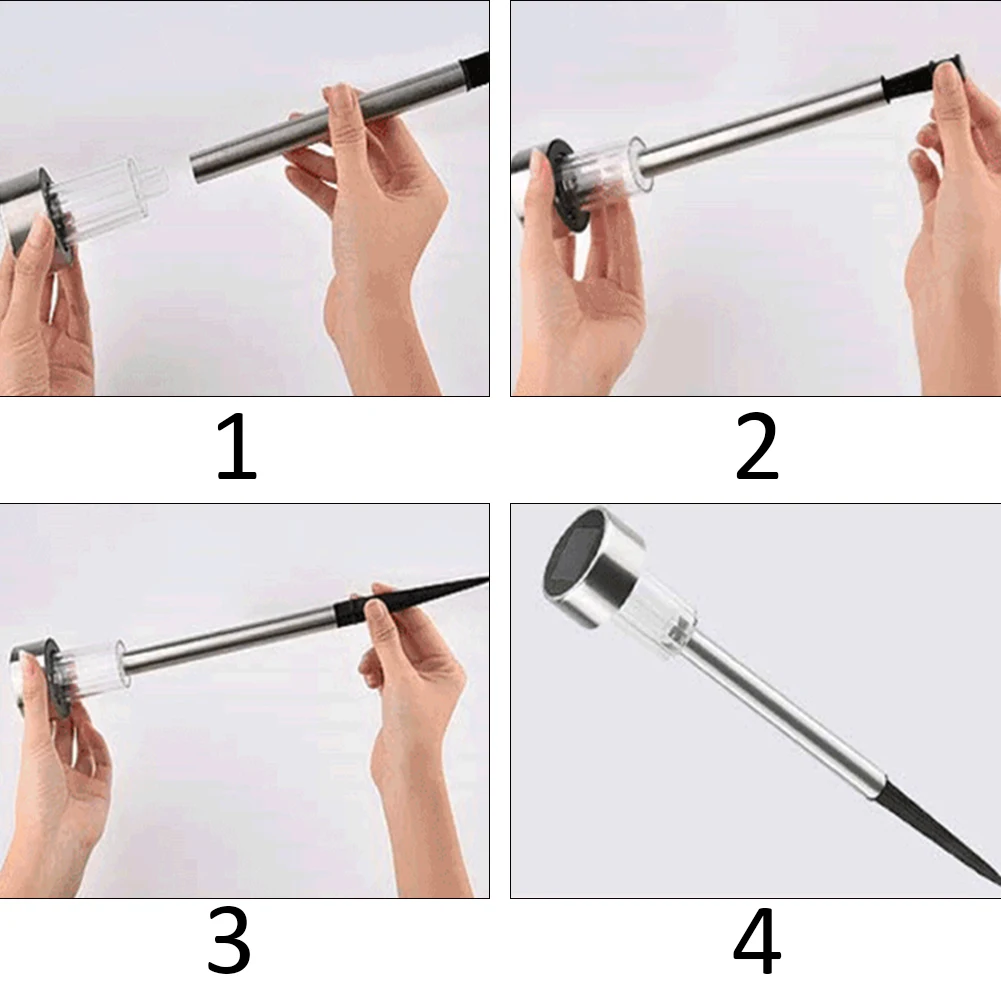 1

2

3

4