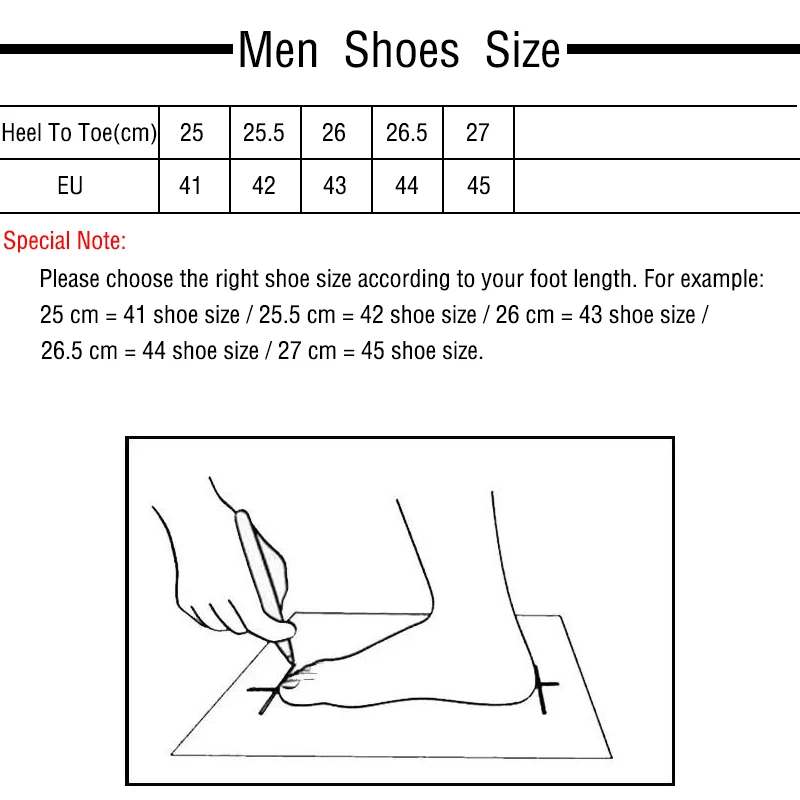 Men Shoes Size

| Heel To Toe(cm) | 25 | 25.5 | 26 | 26.5 | 27 | |
|---|---|---|---|---|---|---|
| EU | 41 | 42 | 43 | 44 | 45 | |

Special Note:

Please choose the right shoe size according to your foot length. For example: 25 cm = 41 shoe size / 25.5 cm = 42 shoe size / 26 cm = 43 shoe size / 26.5 cm = 44 shoe size / 27 cm = 45 shoe size.