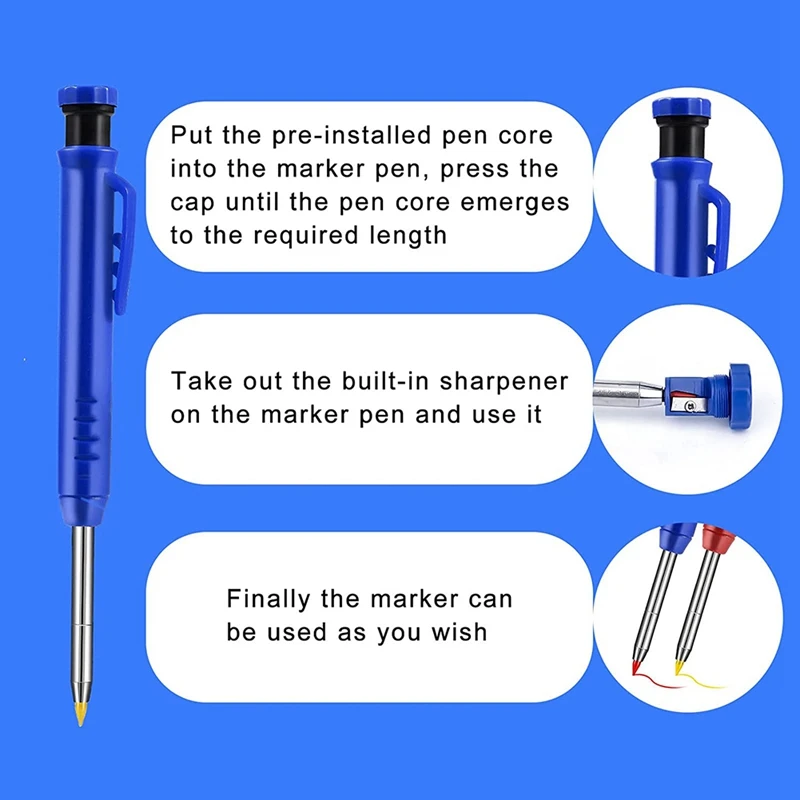 Put the pre-installed pen core into the marker pen, press the cap until the pen core emerges to the required length

Take out the built-in sharpener on the marker pen and use it

Finally the marker can be used as you wish