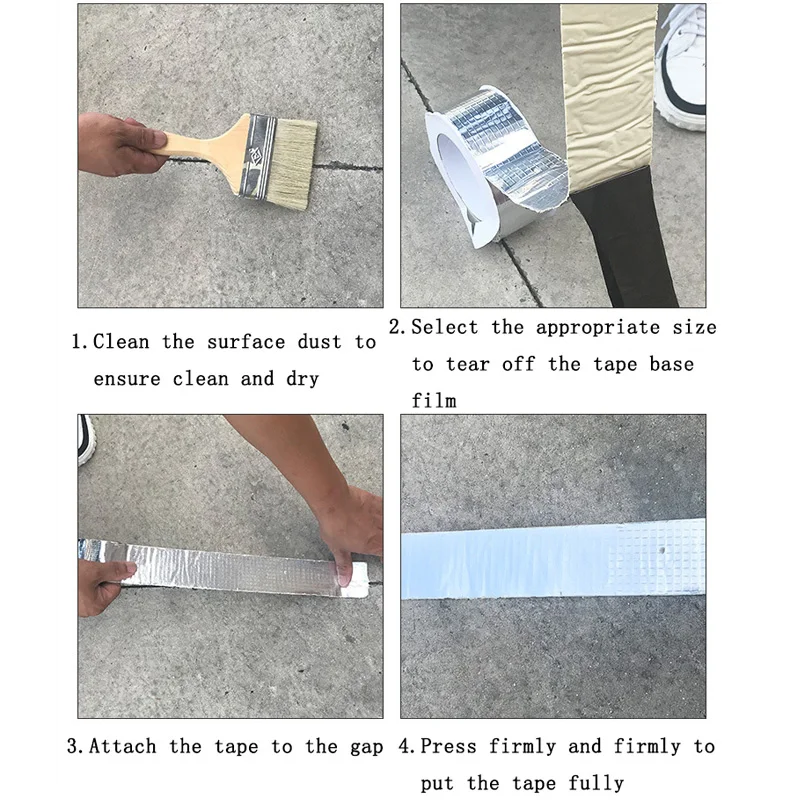 1. Clean the surface dust to ensure clean and dry

2. Select the appropriate size to tear off the tape base film

3. Attach the tape to the gap

4. Press firmly and firmly to put the tape fully