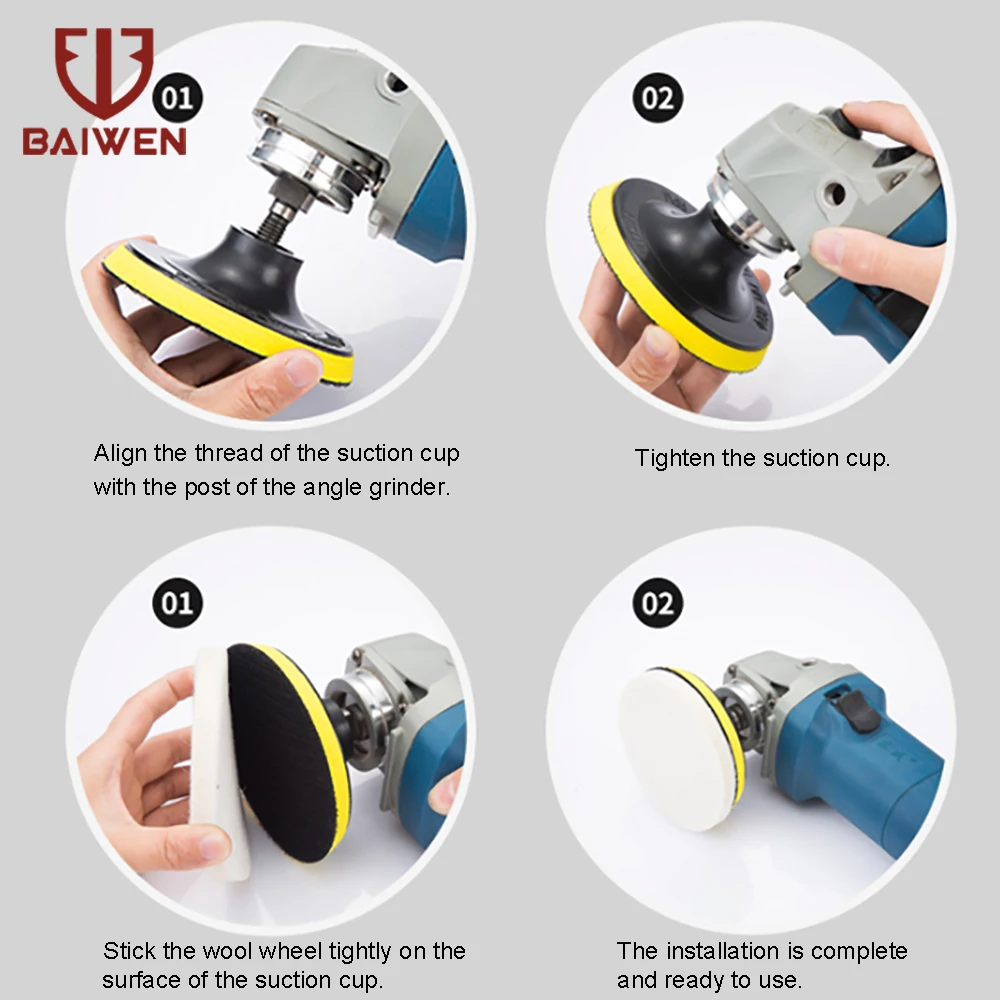 BAIWEN

01

Align the thread of the suction cup with the post of the angle grinder.

02

Tighten the suction cup.

01

Stick the wool wheel tightly on the surface of the suction cup.

02

The installation is complete and ready to use.