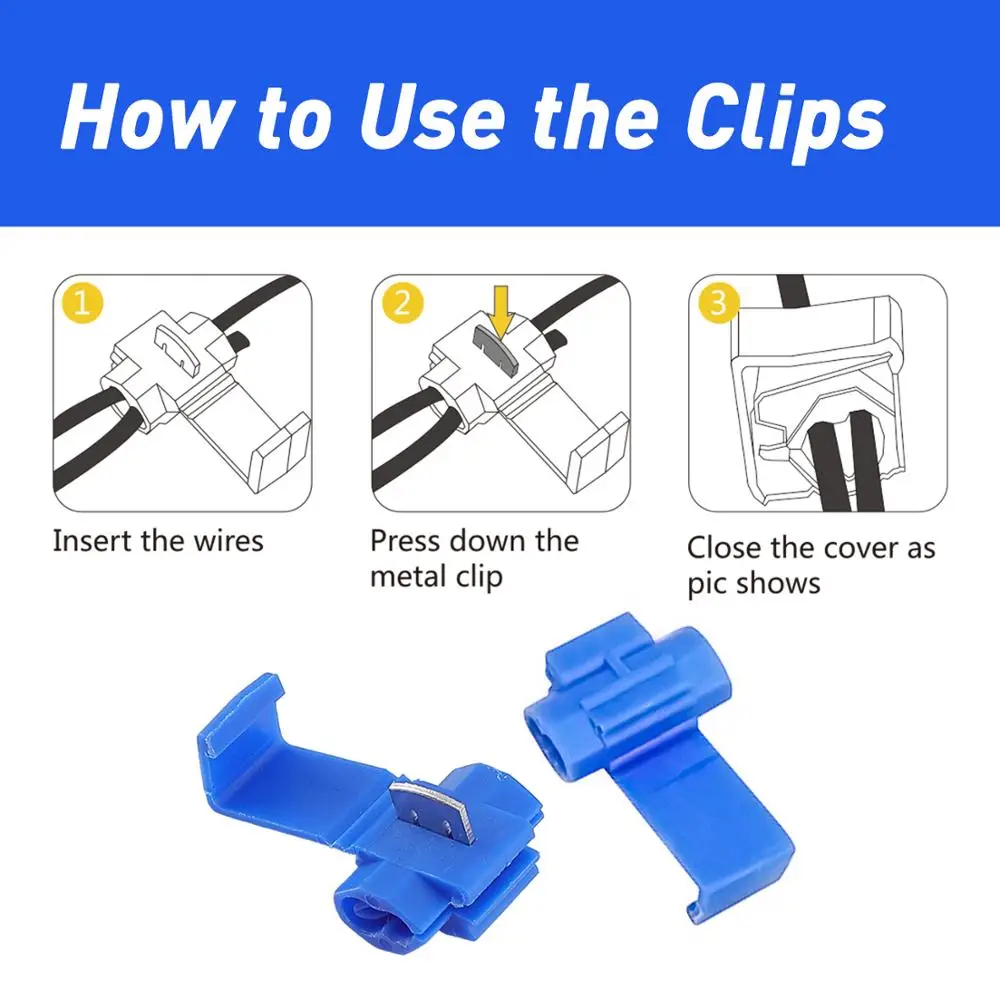 How to Use the Clips

1

Insert the wires

2

Press down the metal clip

3

Close the cover as pic shows