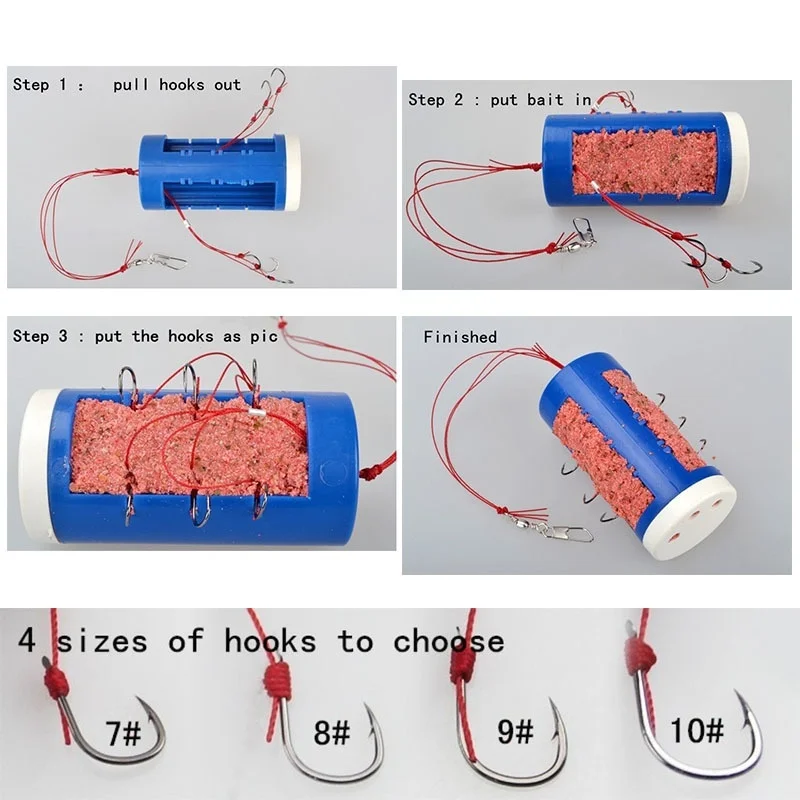 Step 1 : pull hooks out

Step 2 : put bait in

Step 3 : put the hooks as pic

Finished

4 sizes of hooks to choose

7#

8#

9#

10#