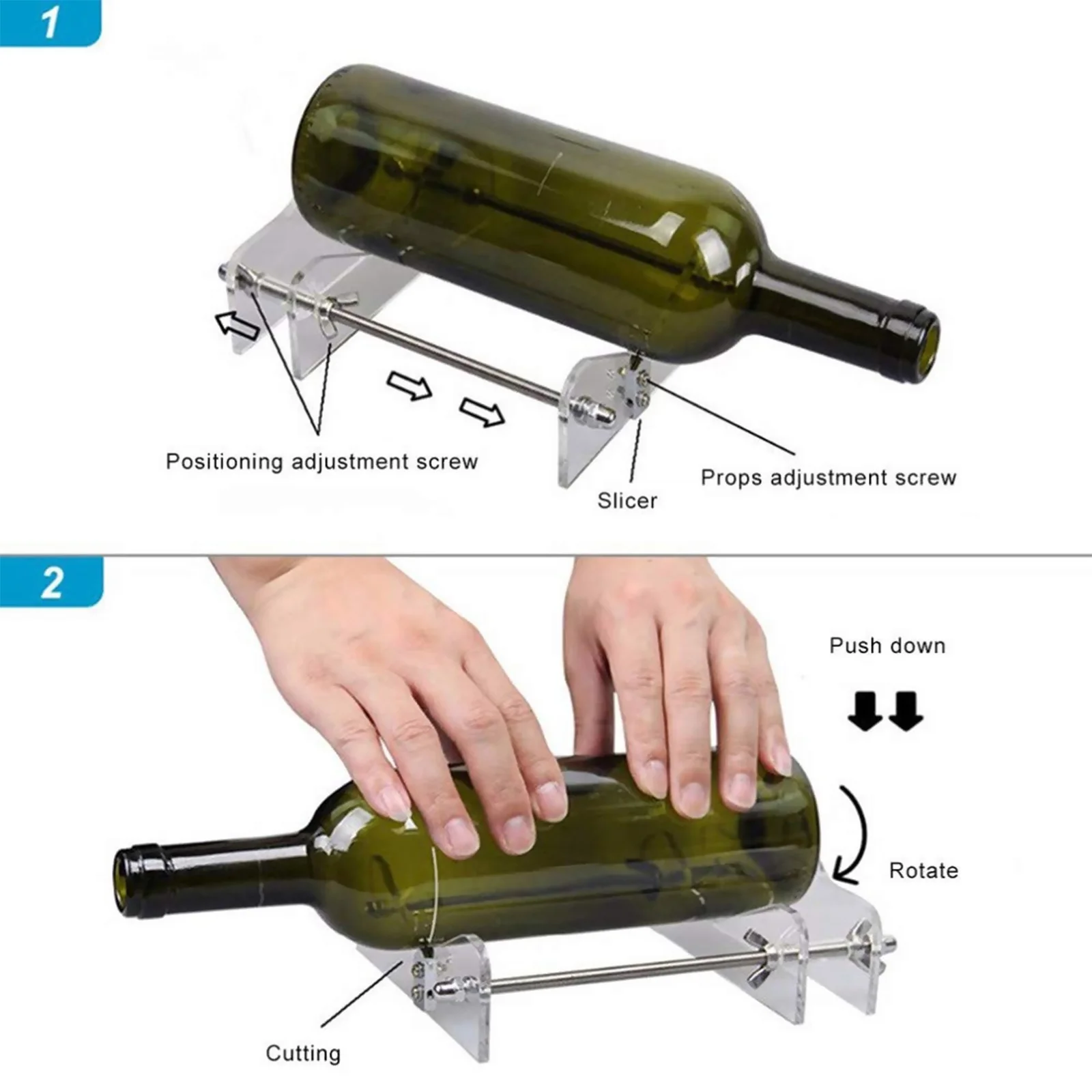 1

Positioning adjustment screw

Slicer

Props adjustment screw

2

Push down

Rotate

Cutting