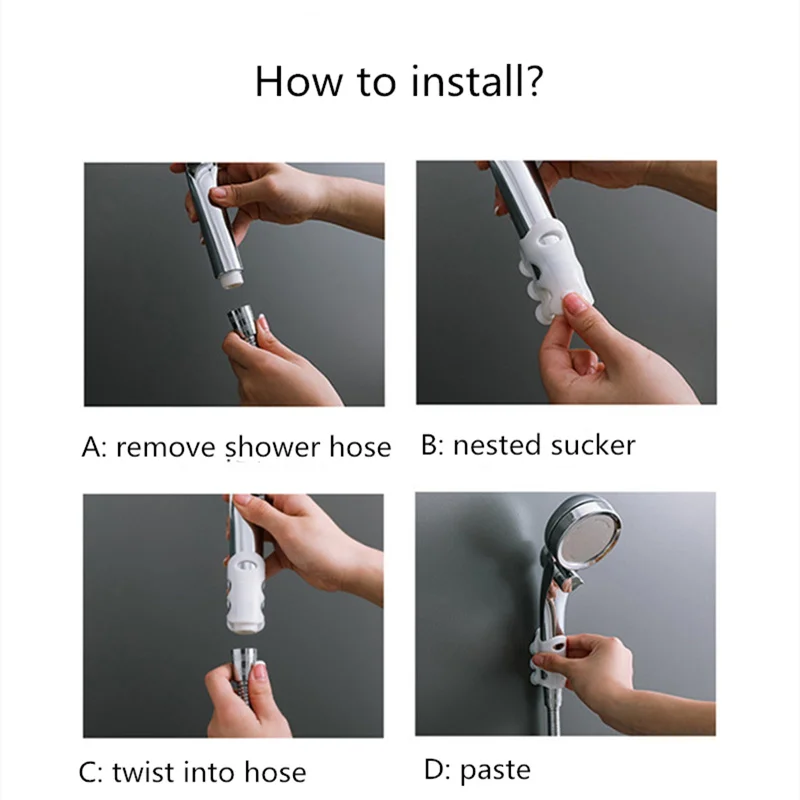 How to install?

A: remove shower hose

B: nested sucker

C: twist into hose

D: paste