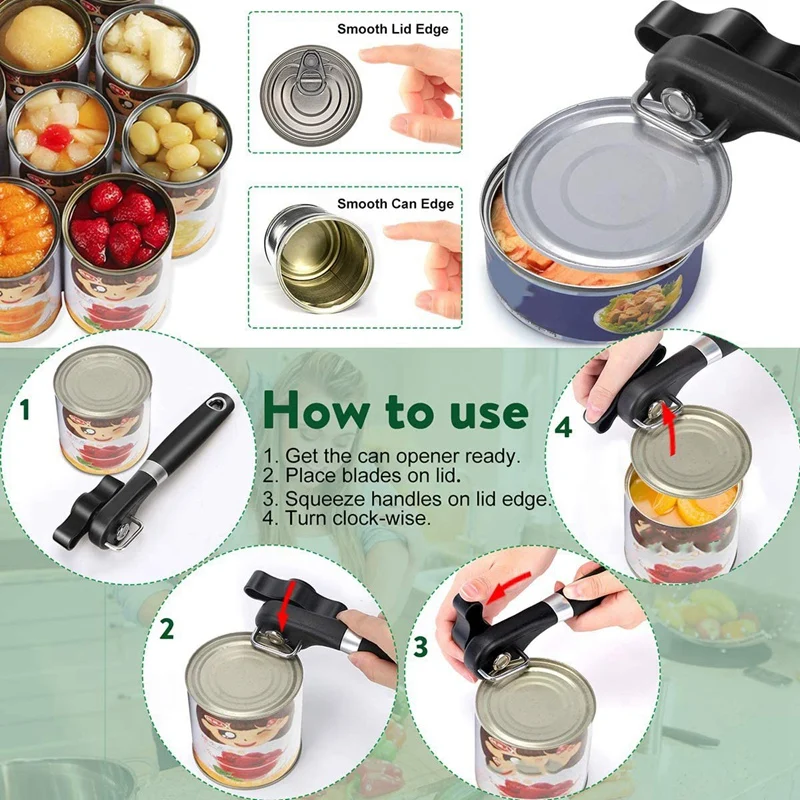 Smooth Lid Edge

Smooth Can Edge

1

How to use

1. Get the can opener ready.
2. Place blades on lid.
3. Squeeze handles on lid edge.
4. Turn clock-wise.

4

2

3