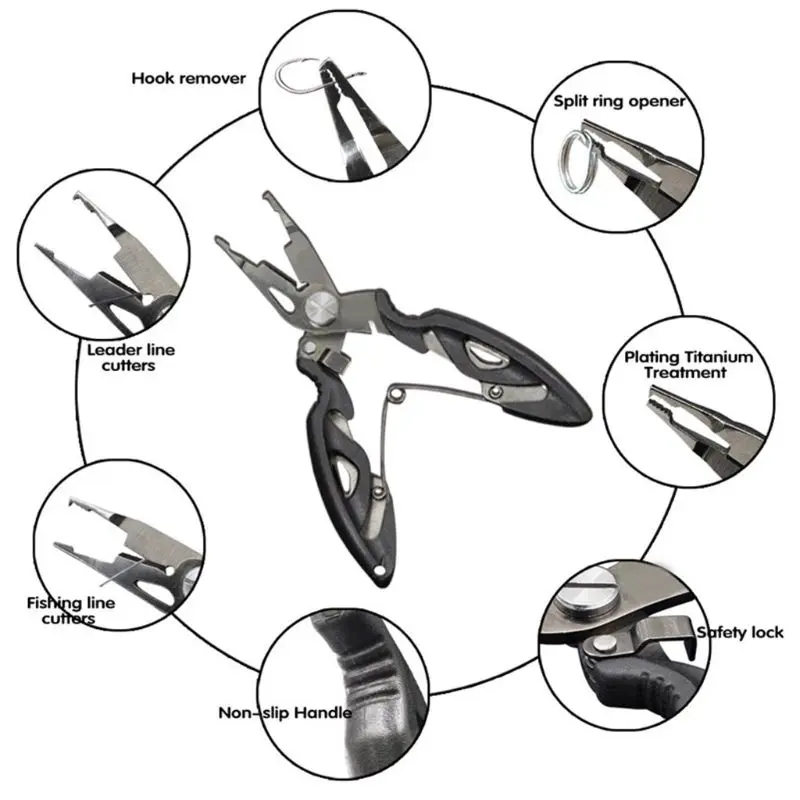 Hook remover

Split ring opener

Leader line cutters

Plating Titanium Treatment

Fishing line cutters

Safety lock

Non-slip Handle