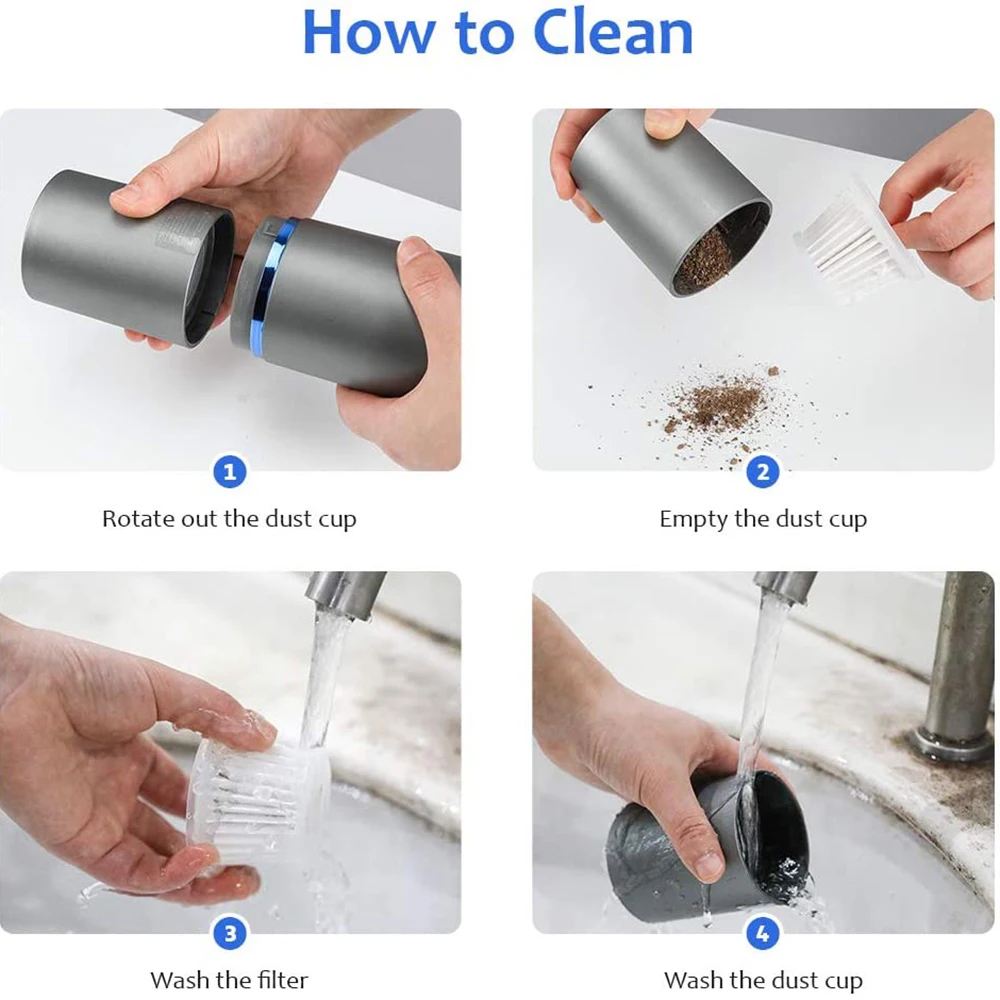 How to Clean

1
Rotate out the dust cup

2
Empty the dust cup

3
Wash the filter

4
Wash the dust cup