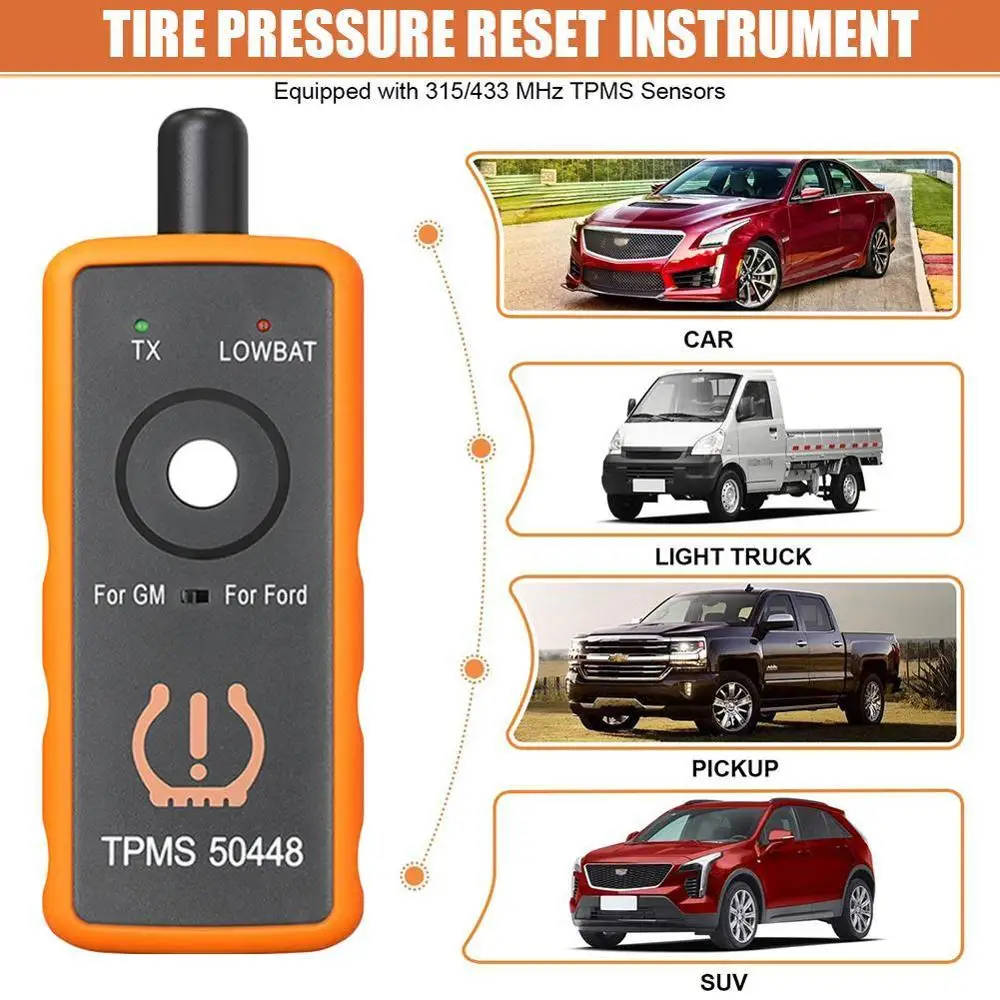 TIRE PRESSURE RESET INSTRUMENT

Equipped with 315/433 MHz TPMS Sensors

TX LOWBAT

For GM For Ford

TPMS 50448

CAR

LIGHT TRUCK

PICKUP

SUV