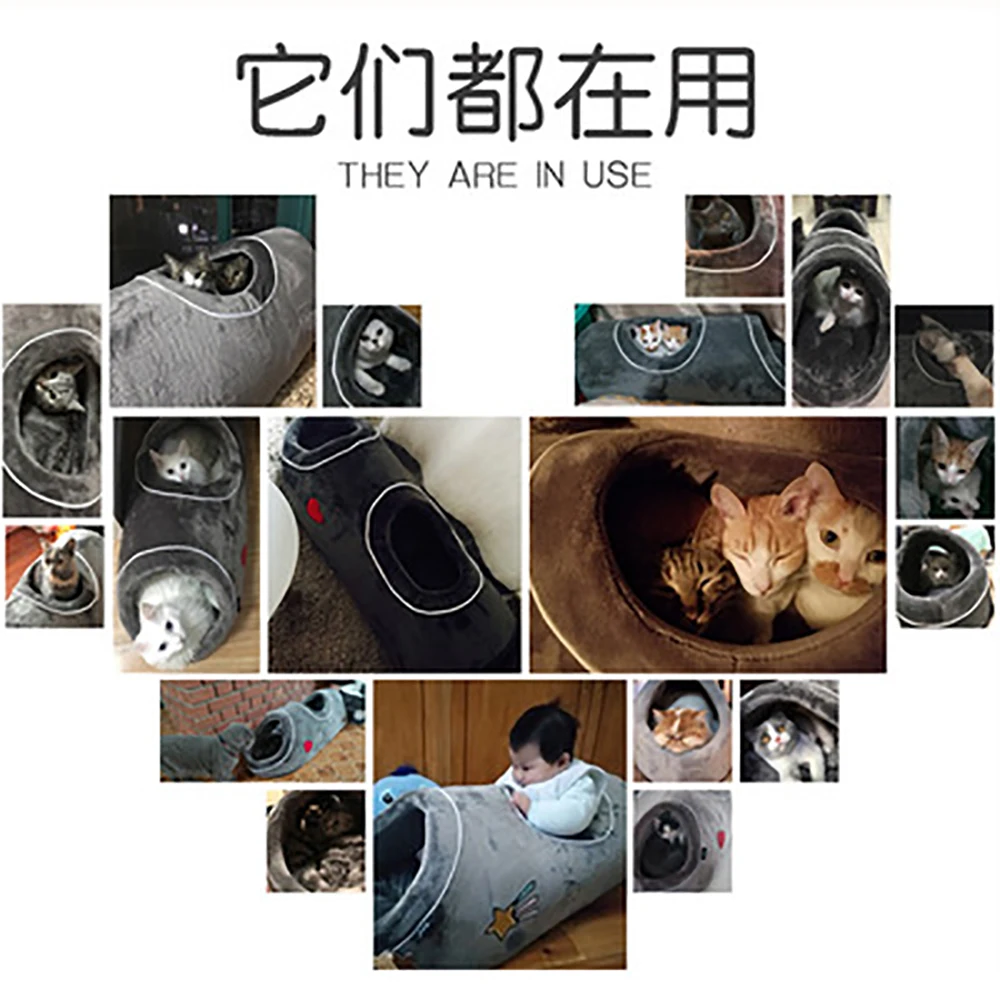 它们都在用
THEY ARE IN USE