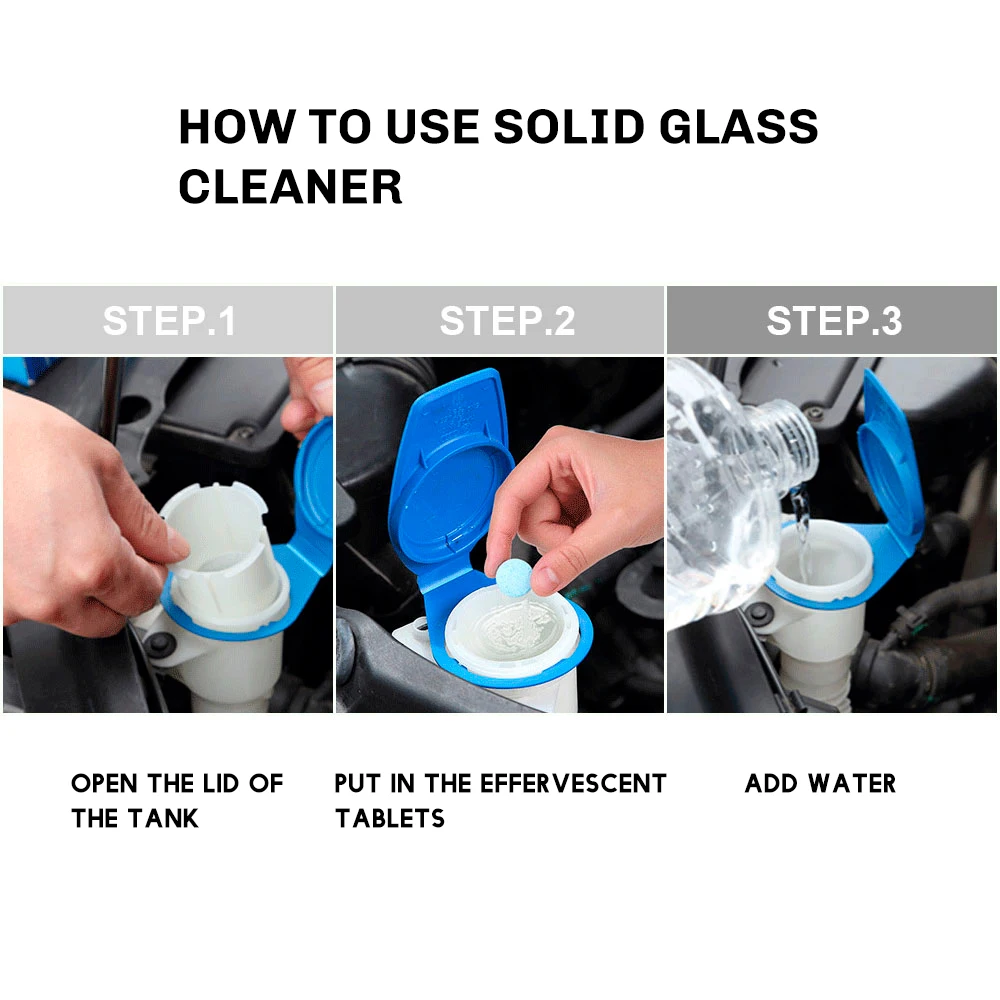 HOW TO USE SOLID GLASS CLEANER

STEP.1

STEP.2

STEP.3

OPEN THE LID OF THE TANK

PUT IN THE EFFERVESCENT TABLETS

ADD WATER