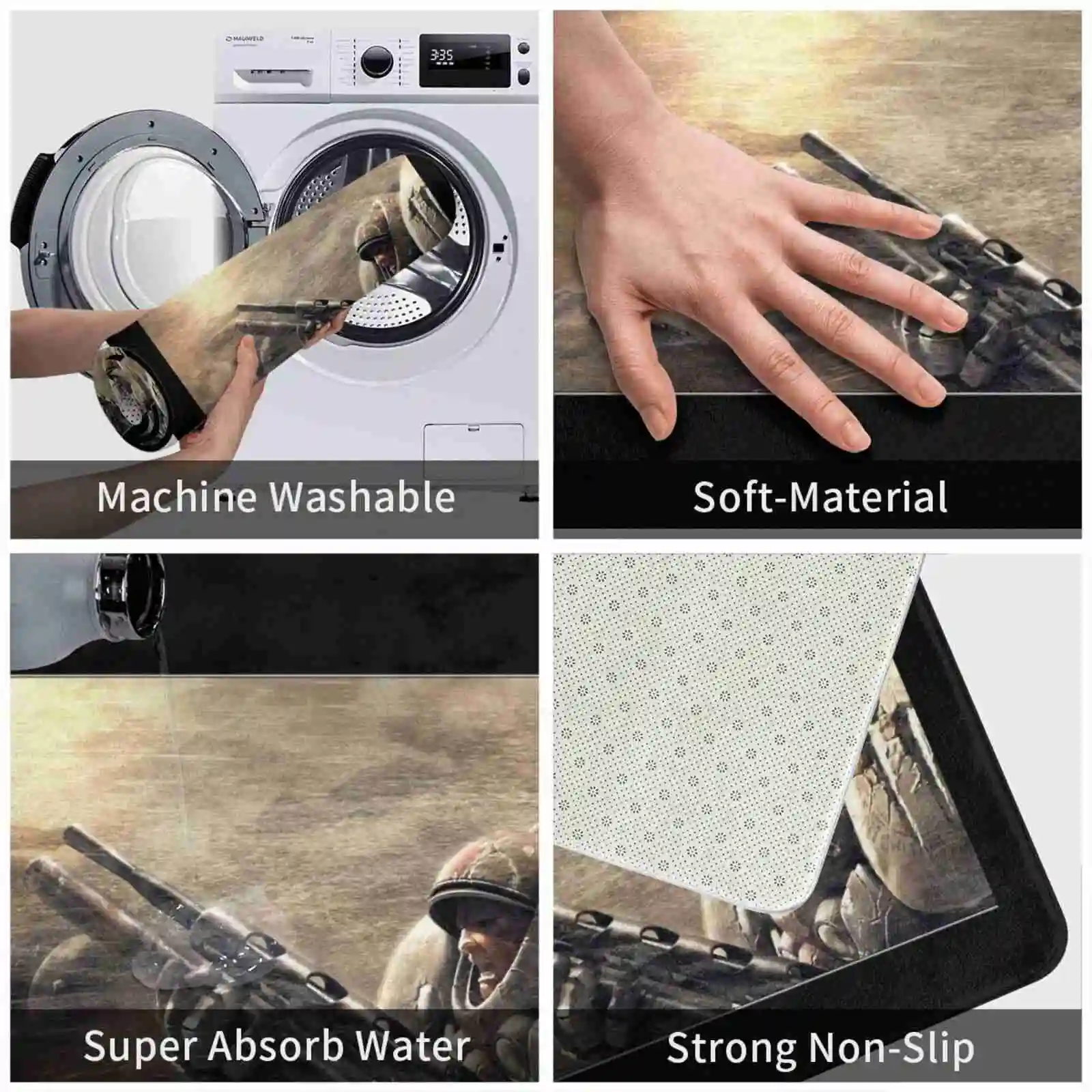 MAUNFELD

3:35

Machine Washable

Soft-Material

Super Absorb Water

Strong Non-Slip