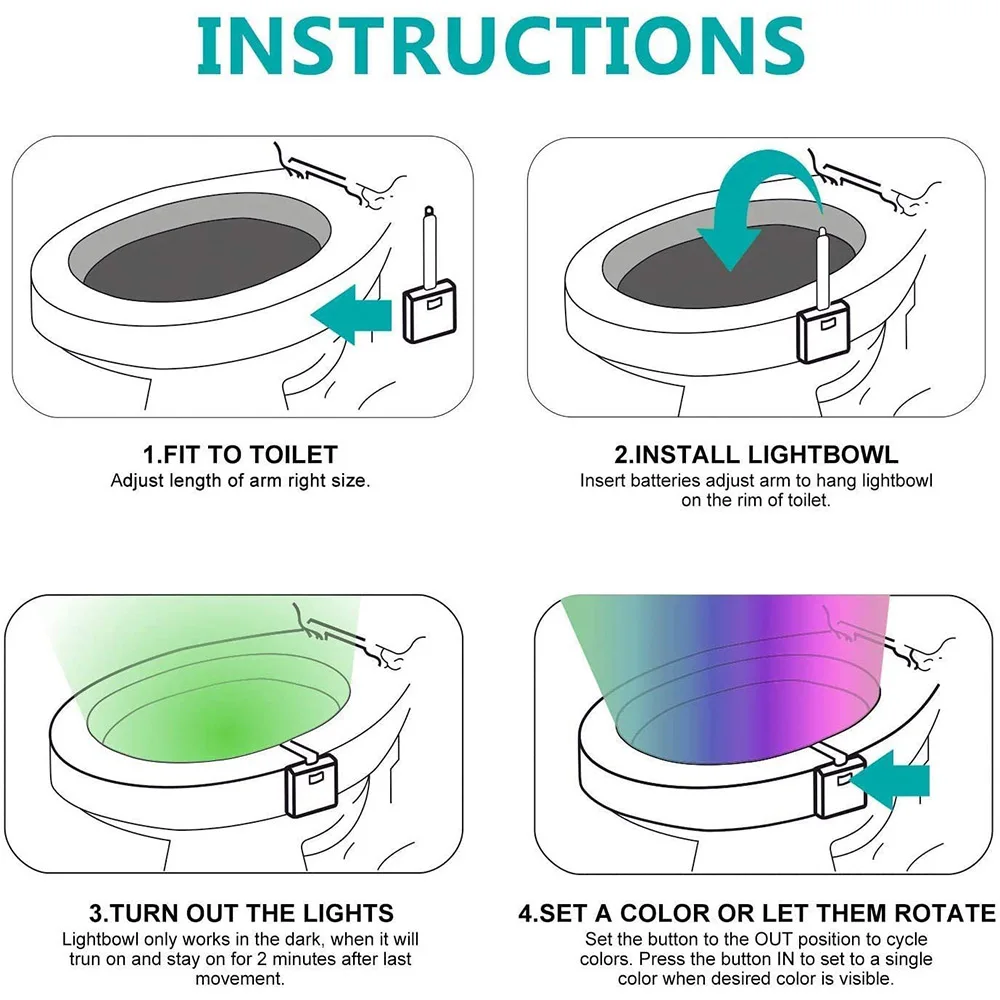 INSTRUCTIONS

1.FIT TO TOILET
Adjust length of arm right size.

2.INSTALL LIGHTBOWL
Insert batteries adjust arm to hang lightbowl on the rim of toilet.

3.TURN OUT THE LIGHTS
Lightbowl only works in the dark, when it will trun on and stay on for 2 minutes after last movement.

4.SET A COLOR OR LET THEM ROTATE
Set the button to the OUT position to cycle colors. Press the button IN to set to a single color when desired color is visible.