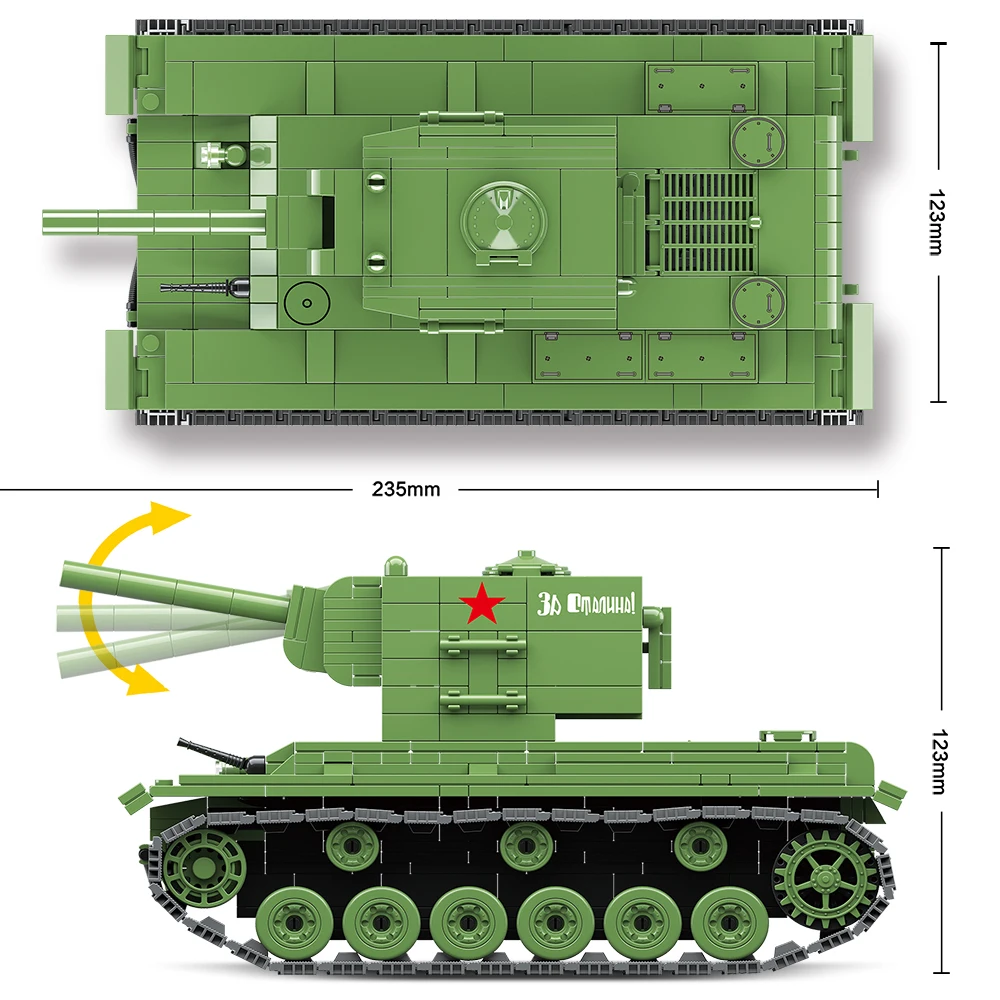 123mm

235mm

За Сталина!

123mm