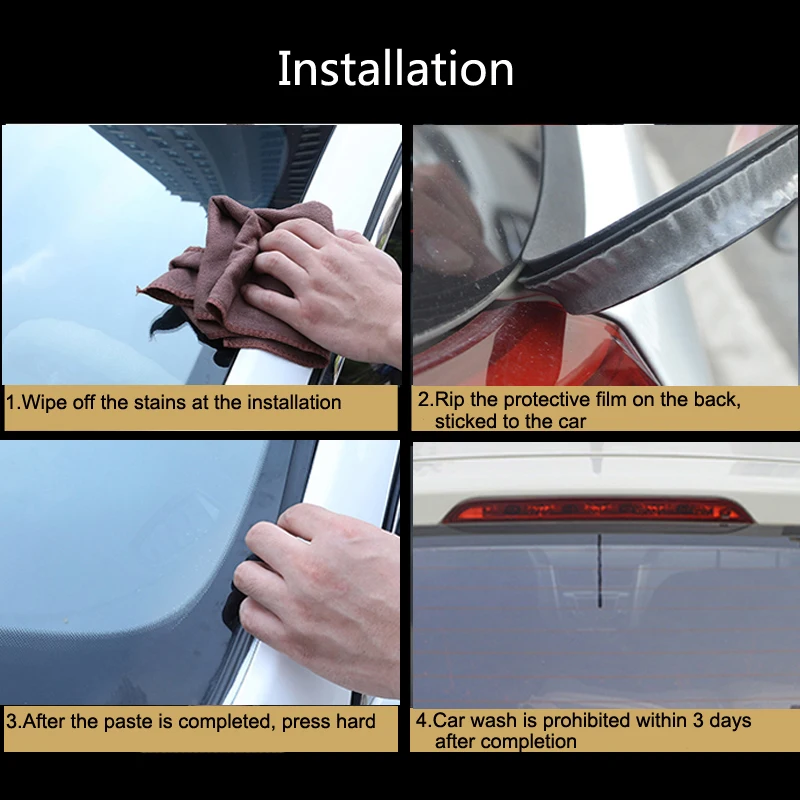 Installation

1.Wipe off the stains at the installation

2.Rip the protective film on the back, sticked to the car

3.After the paste is completed, press hard

4.Car wash is prohibited within 3 days after completion