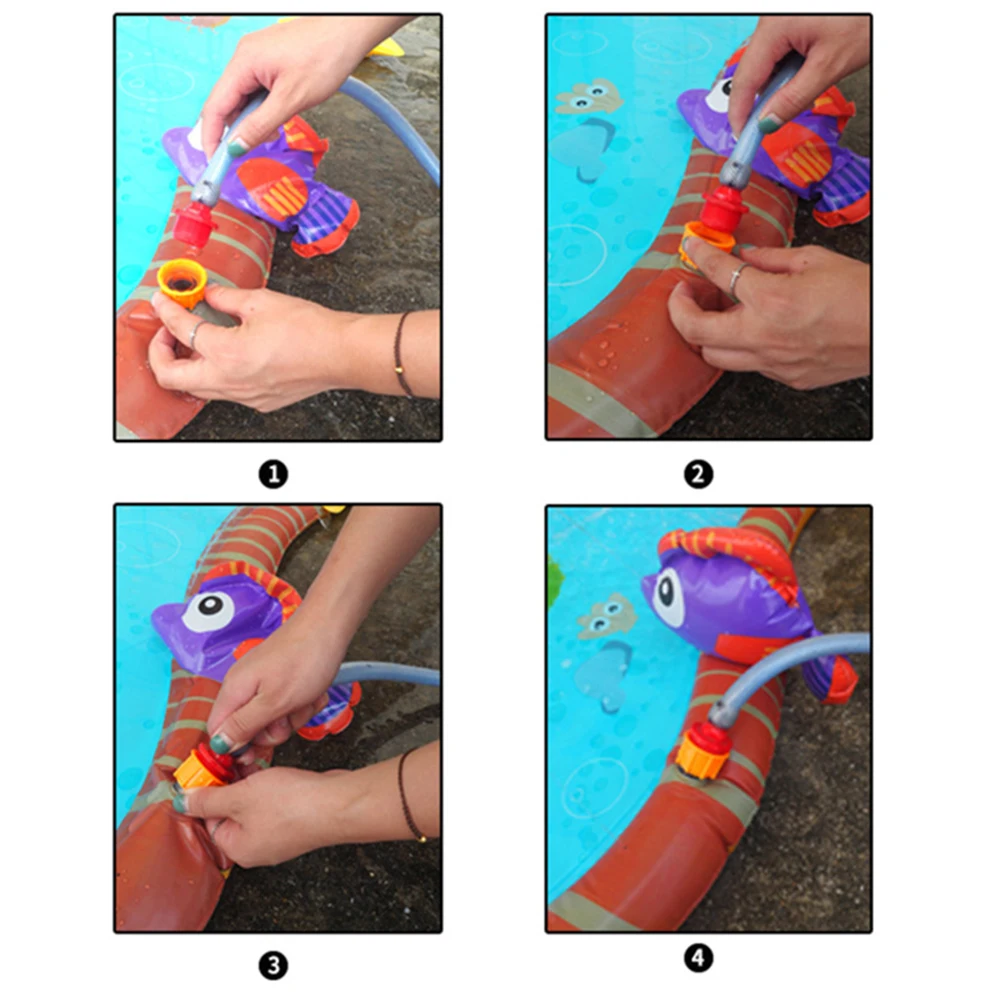 1

2

3

4