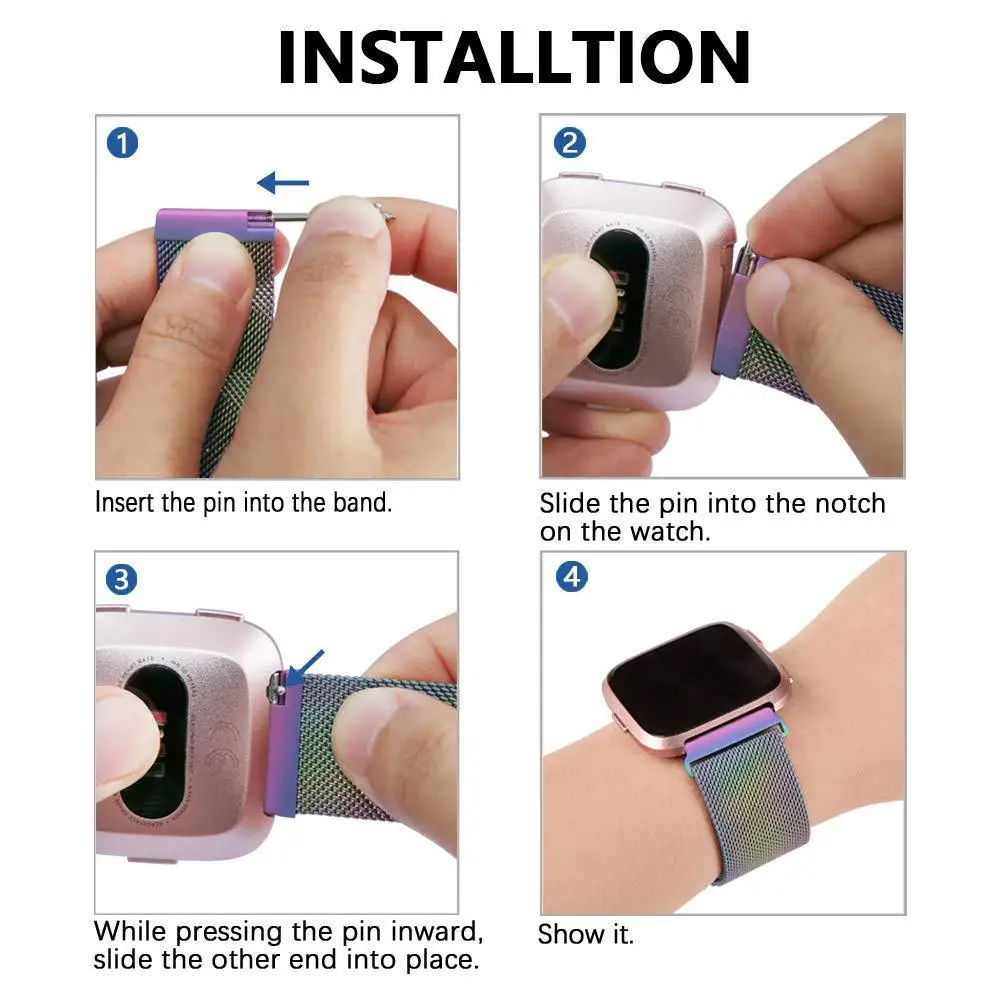 INSTALLTION

1

Insert the pin into the band.

2

Slide the pin into the notch on the watch.

3

While pressing the pin inward, slide the other end into place.

4

Show it.