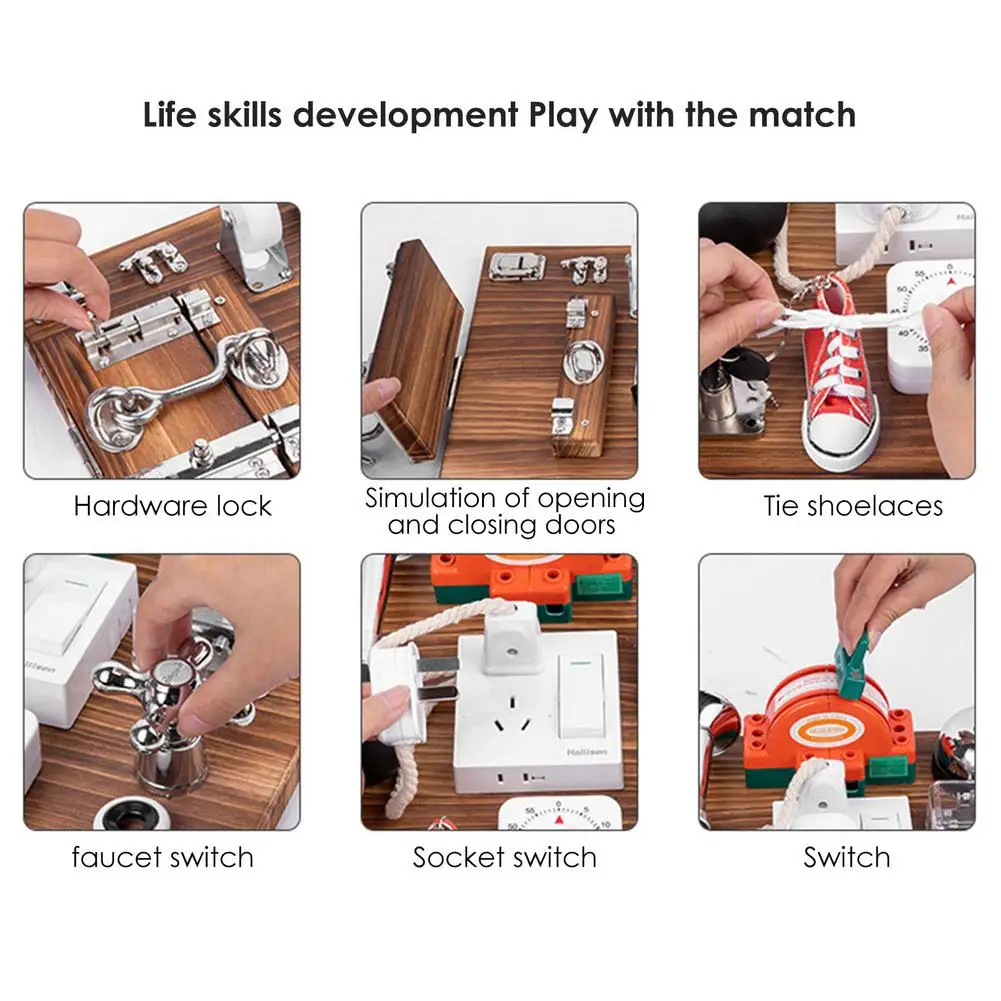 Life skills development Play with the match

Hardware lock

Simulation of opening and closing doors

Tie shoelaces

faucet switch

Socket switch

Switch