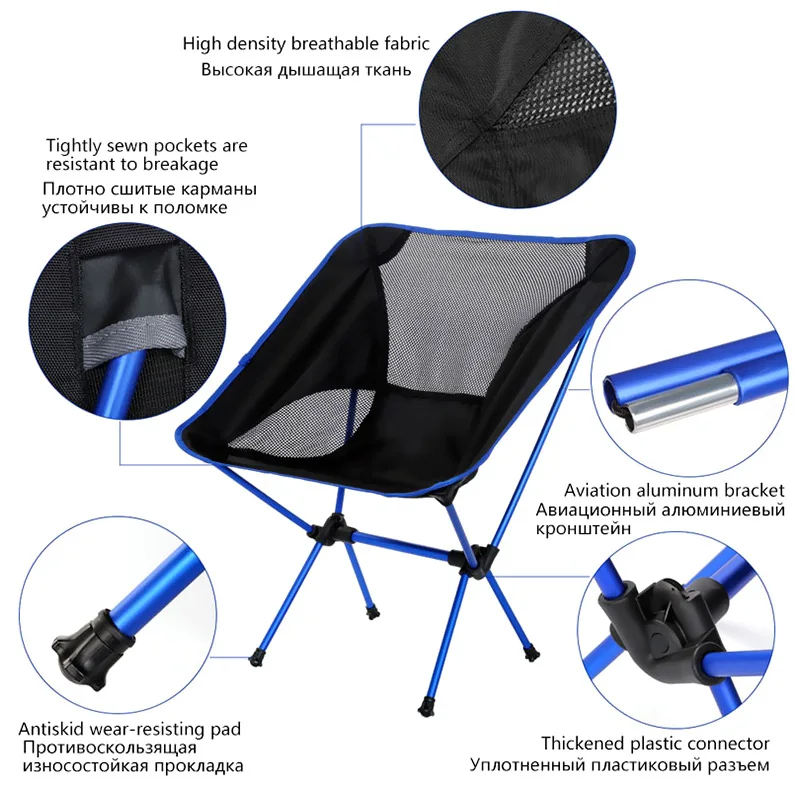 High density breathable fabric
Высокая дышащая ткань

Tightly sewn pockets are resistant to breakage
Плотно сшитые карманы устойчивы к поломке

Aviation aluminum bracket
Авиационный алюминиевый кронштейн

Antiskid wear-resisting pad
Противоскользящая износостойкая прокладка

Thickened plastic connector
Уплотненный пластиковый разъем