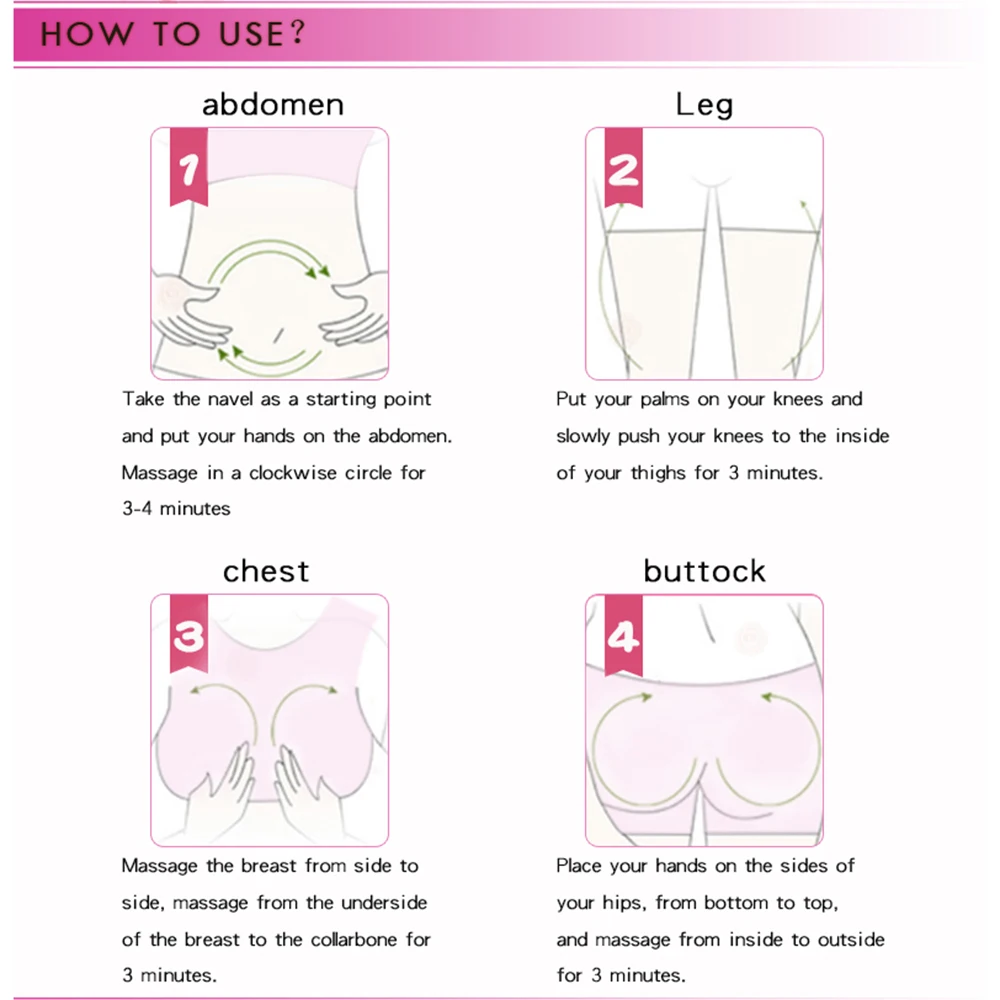 HOW TO USE?

abdomen

1

Take the navel as a starting point and put your hands on the abdomen. Massage in a clockwise circle for 3-4 minutes

Leg

2

Put your palms on your knees and slowly push your knees to the inside of your thighs for 3 minutes.

chest

3

Massage the breast from side to side, massage from the underside of the breast to the collarbone for 3 minutes.

buttock

4

Place your hands on the sides of your hips, from bottom to top, and massage from inside to outside for 3 minutes.