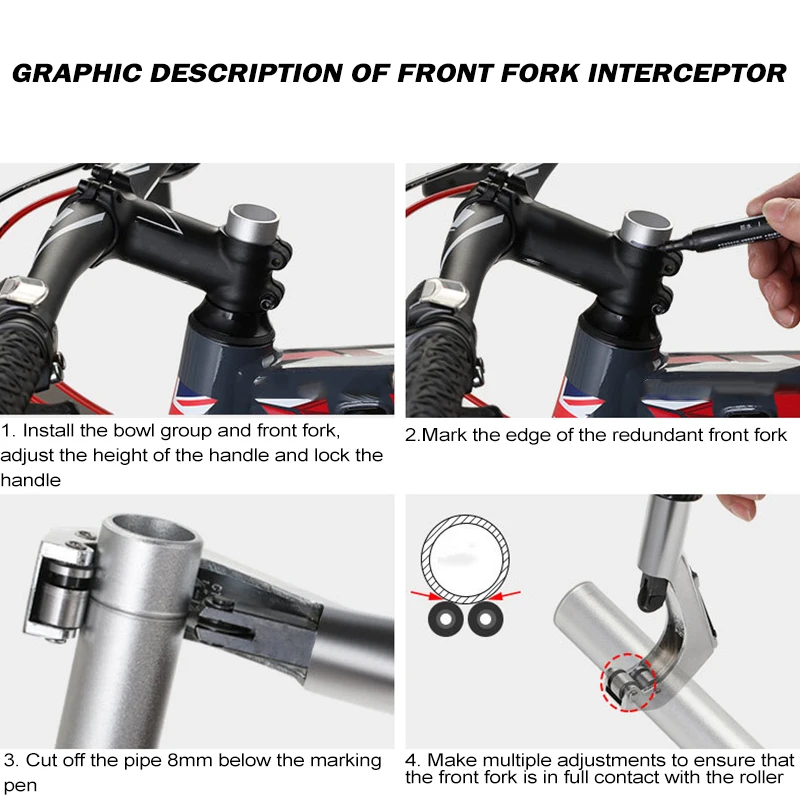 GRAPHIC DESCRIPTION OF FRONT FORK INTERCEPTOR

1. Install the bowl group and front fork, adjust the height of the handle and lock the handle

2.Mark the edge of the redundant front fork

3. Cut off the pipe 8mm below the marking pen

4. Make multiple adjustments to ensure that the front fork is in full contact with the roller