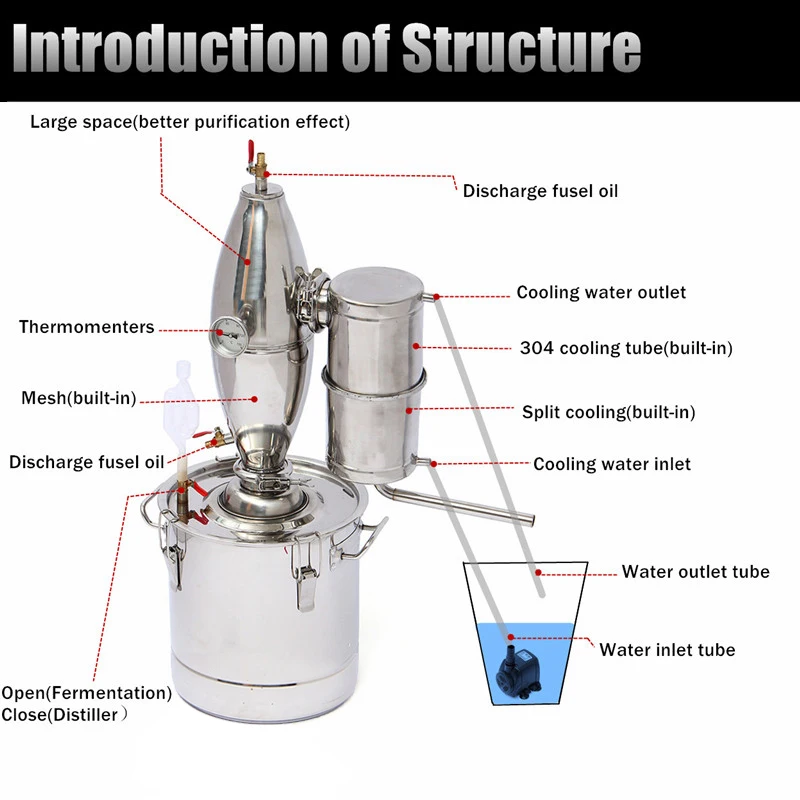 Introduction of Structure

Large space(better purification effect)

Discharge fusel oil

Cooling water outlet

Thermomenters

304 cooling tube(built-in)

Mesh(built-in)

Split cooling(built-in)

Discharge fusel oil

Cooling water inlet

Water outlet tube

Water inlet tube

Open(Fermentation)
Close(Distiller)