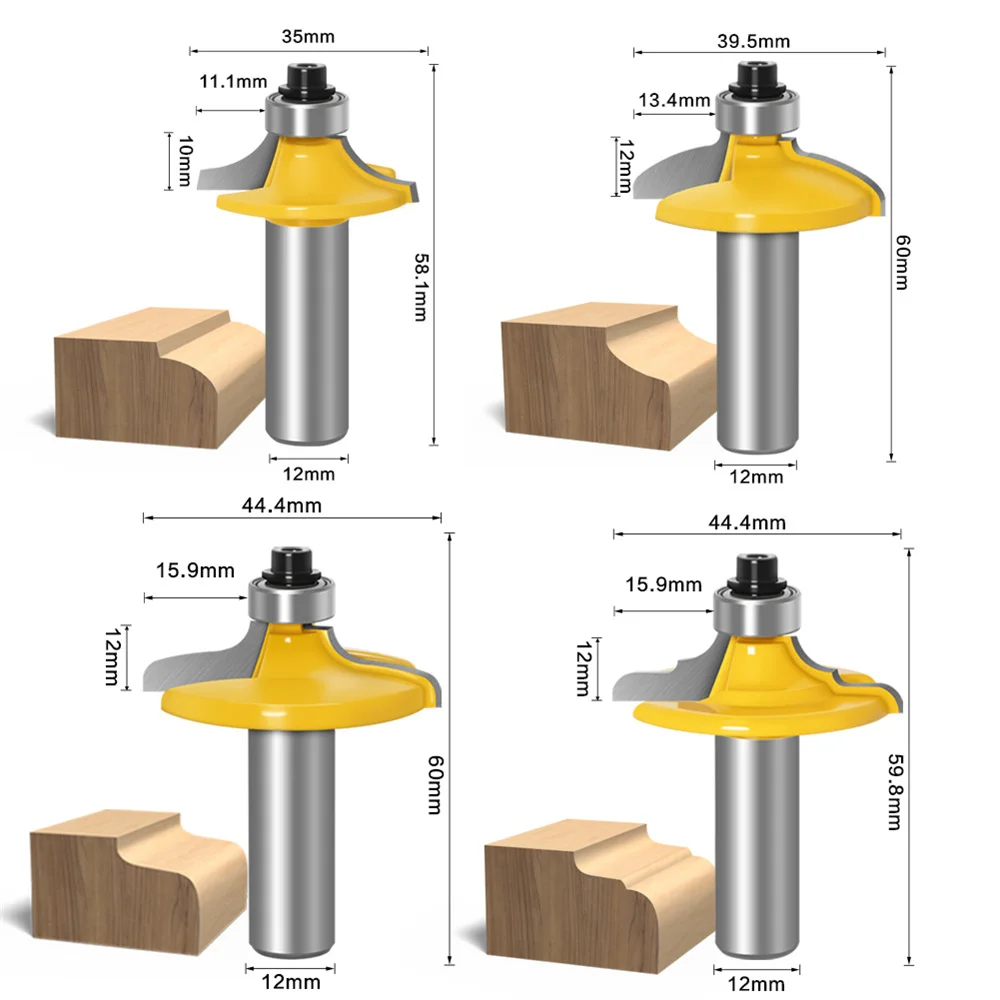 35mm
11.1mm
10mm
58.1mm
12mm

39.5mm
13.4mm
12mm
60mm
12mm

44.4mm
15.9mm
12mm
60mm
12mm

44.4mm
15.9mm
12mm
59.8mm
12mm