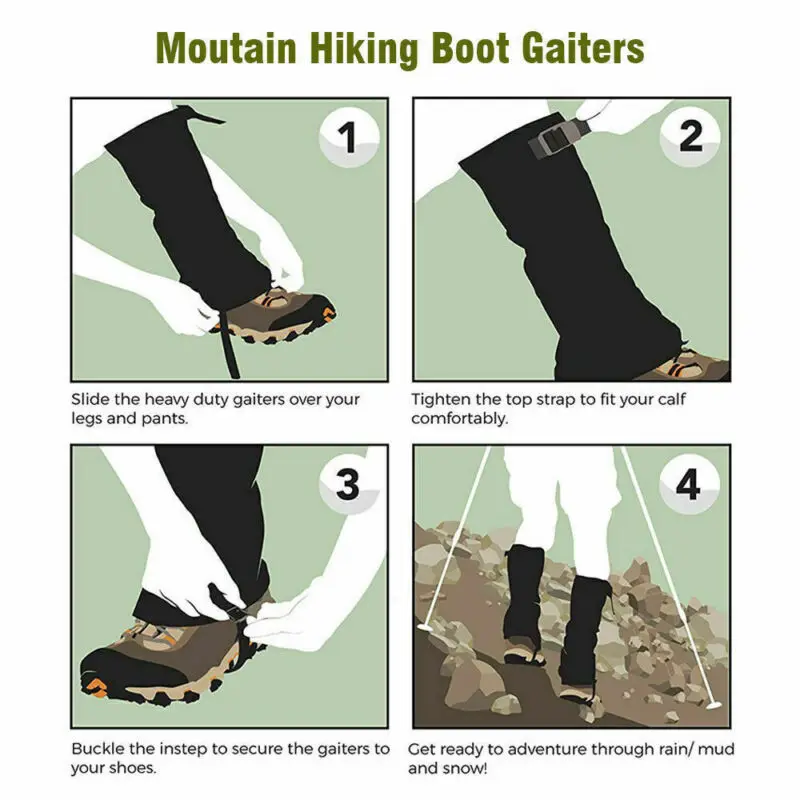 Moutain Hiking Boot Gaiters

1

Slide the heavy duty gaiters over your legs and pants.

2

Tighten the top strap to fit your calf comfortably.

3

Buckle the instep to secure the gaiters to your shoes.

4

Get ready to adventure through rain/ mud and snow!