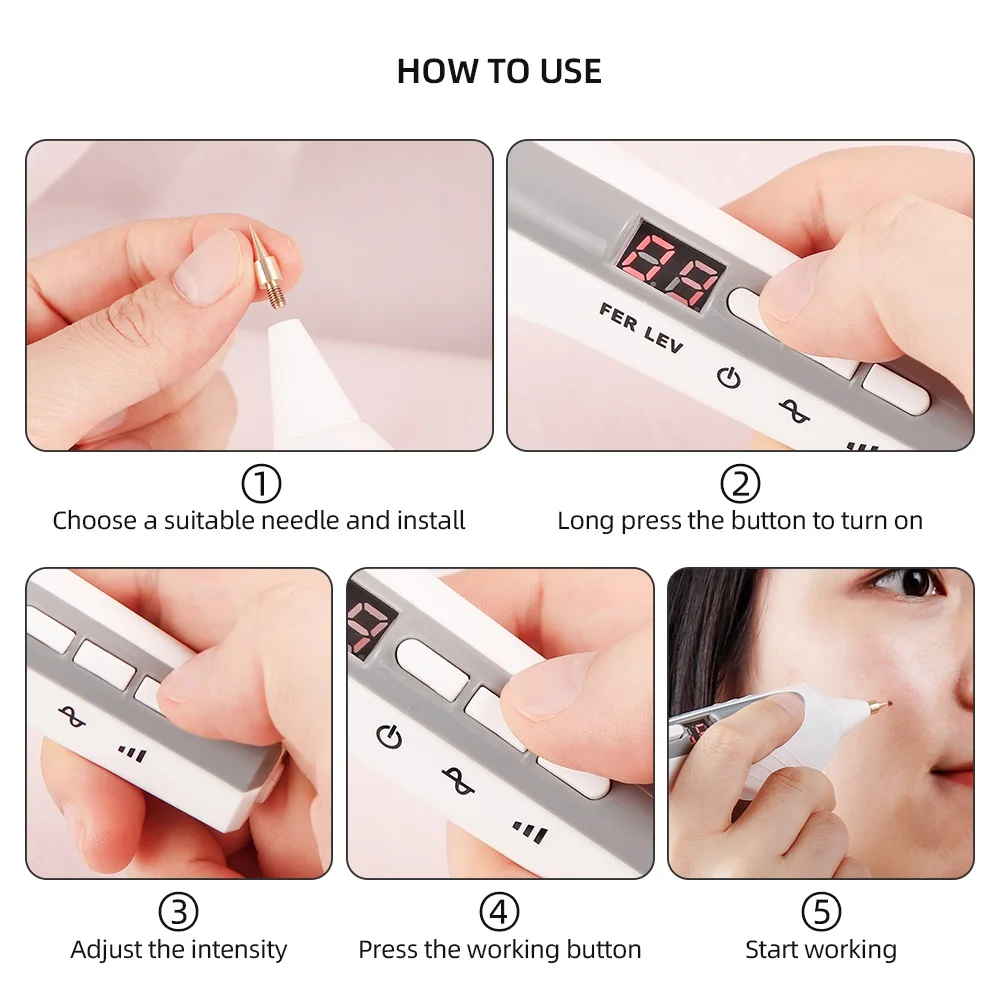 HOW TO USE

FER LEV

①
Choose a suitable needle and install

②
Long press the button to turn on

③
Adjust the intensity

④
Press the working button

⑤
Start working