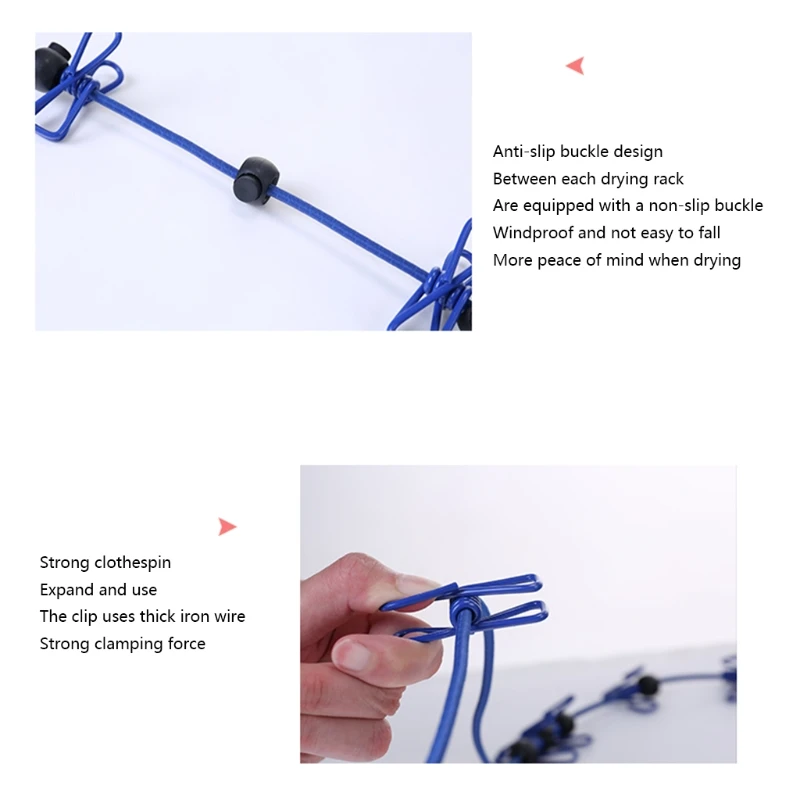 Anti-slip buckle design
Between each drying rack
Are equipped with a non-slip buckle
Windproof and not easy to fall
More peace of mind when drying

Strong clothespin
Expand and use
The clip uses thick iron wire
Strong clamping force