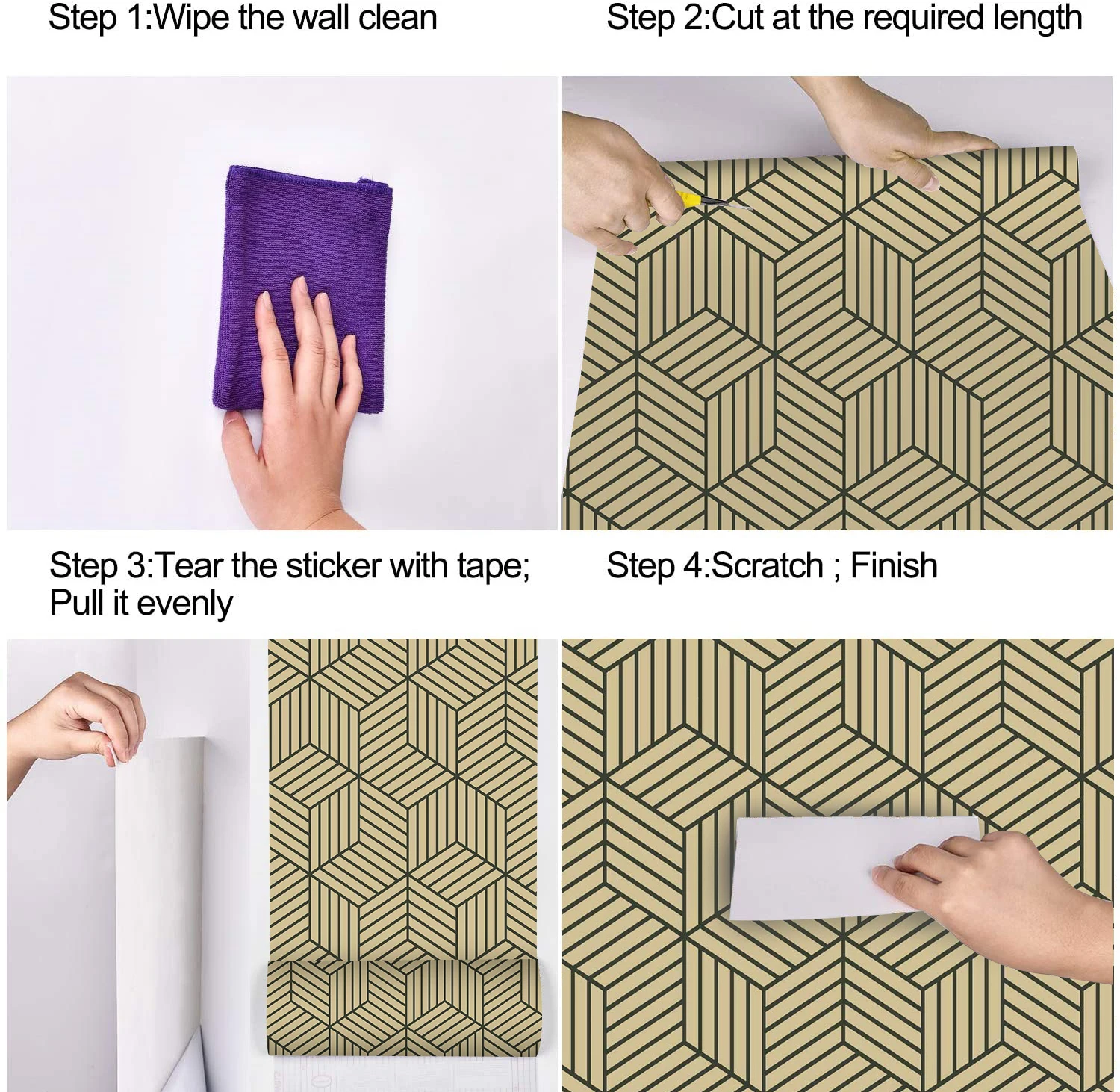 Step 1:Wipe the wall clean

Step 2:Cut at the required length

Step 3:Tear the sticker with tape; Pull it evenly

Step 4:Scratch ; Finish