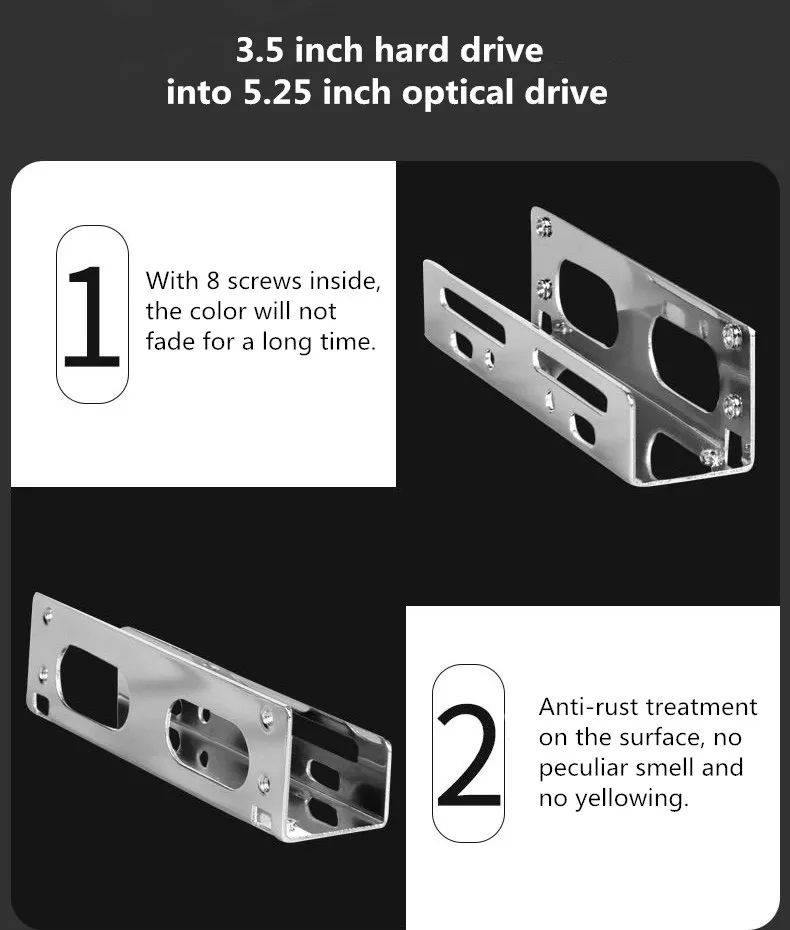 3.5 inch hard drive
into 5.25 inch optical drive

1

With 8 screws inside, the color will not fade for a long time.

2

Anti-rust treatment on the surface, no peculiar smell and no yellowing.