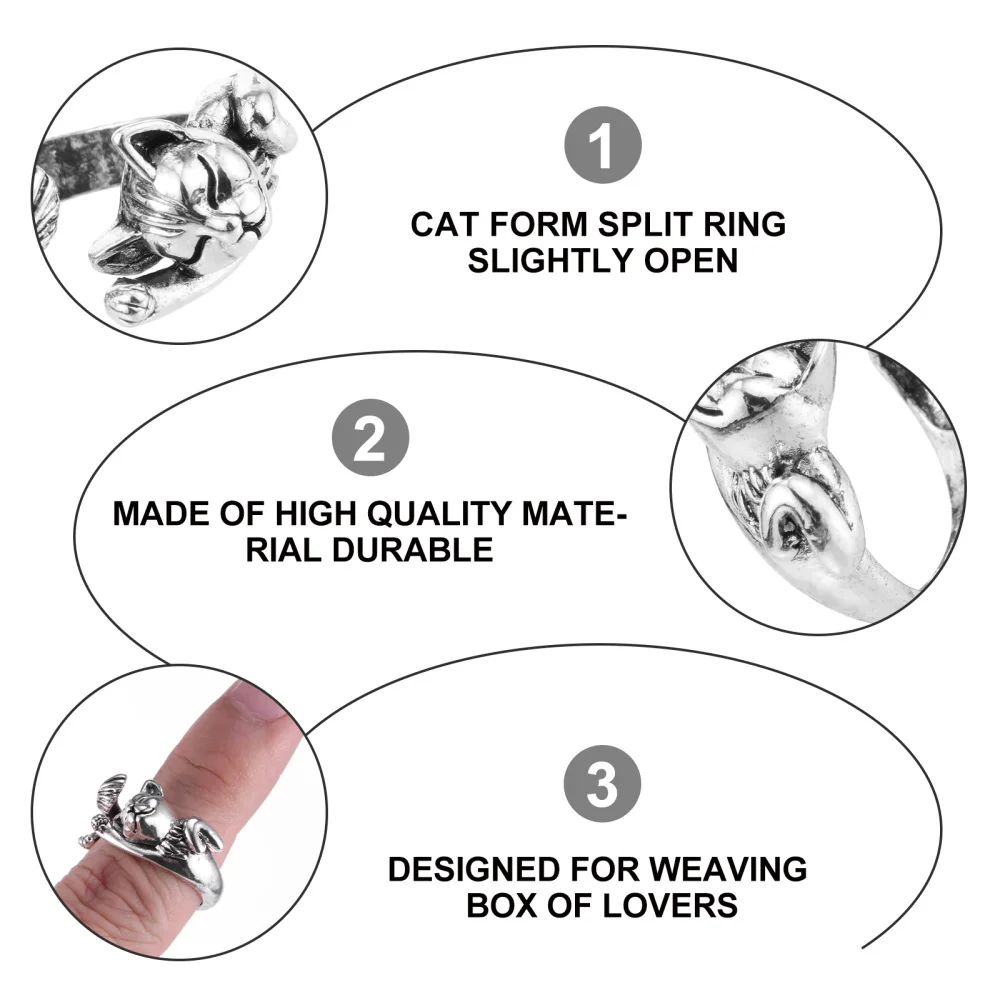 1

CAT FORM SPLIT RING SLIGHTLY OPEN

2

MADE OF HIGH QUALITY MATERIAL DURABLE

3

DESIGNED FOR WEAVING BOX OF LOVERS