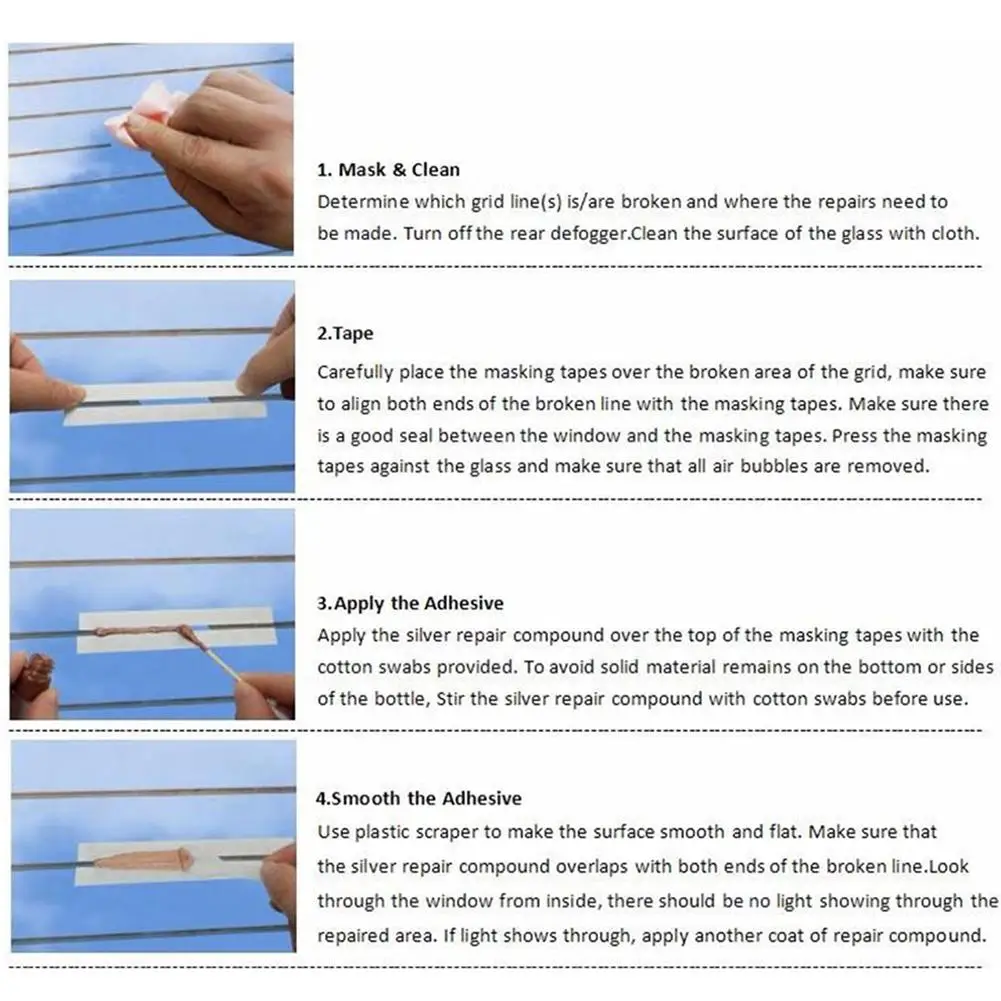 1. Mask & Clean
Determine which grid line(s) is/are broken and where the repairs need to be made. Turn off the rear defogger.Clean the surface of the glass with cloth.

2.Tape
Carefully place the masking tapes over the broken area of the grid, make sure to align both ends of the broken line with the masking tapes. Make sure there is a good seal between the window and the masking tapes. Press the masking tapes against the glass and make sure that all air bubbles are removed.

3.Apply the Adhesive
Apply the silver repair compound over the top of the masking tapes with the cotton swabs provided. To avoid solid material remains on the bottom or sides of the bottle, Stir the silver repair compound with cotton swabs before use.

4.Smooth the Adhesive
Use plastic scraper to make the surface smooth and flat. Make sure that the silver repair compound overlaps with both ends of the broken line.Look through the window from inside, there should be no light showing through the repaired area. If light shows through, apply another coat of repair compound.