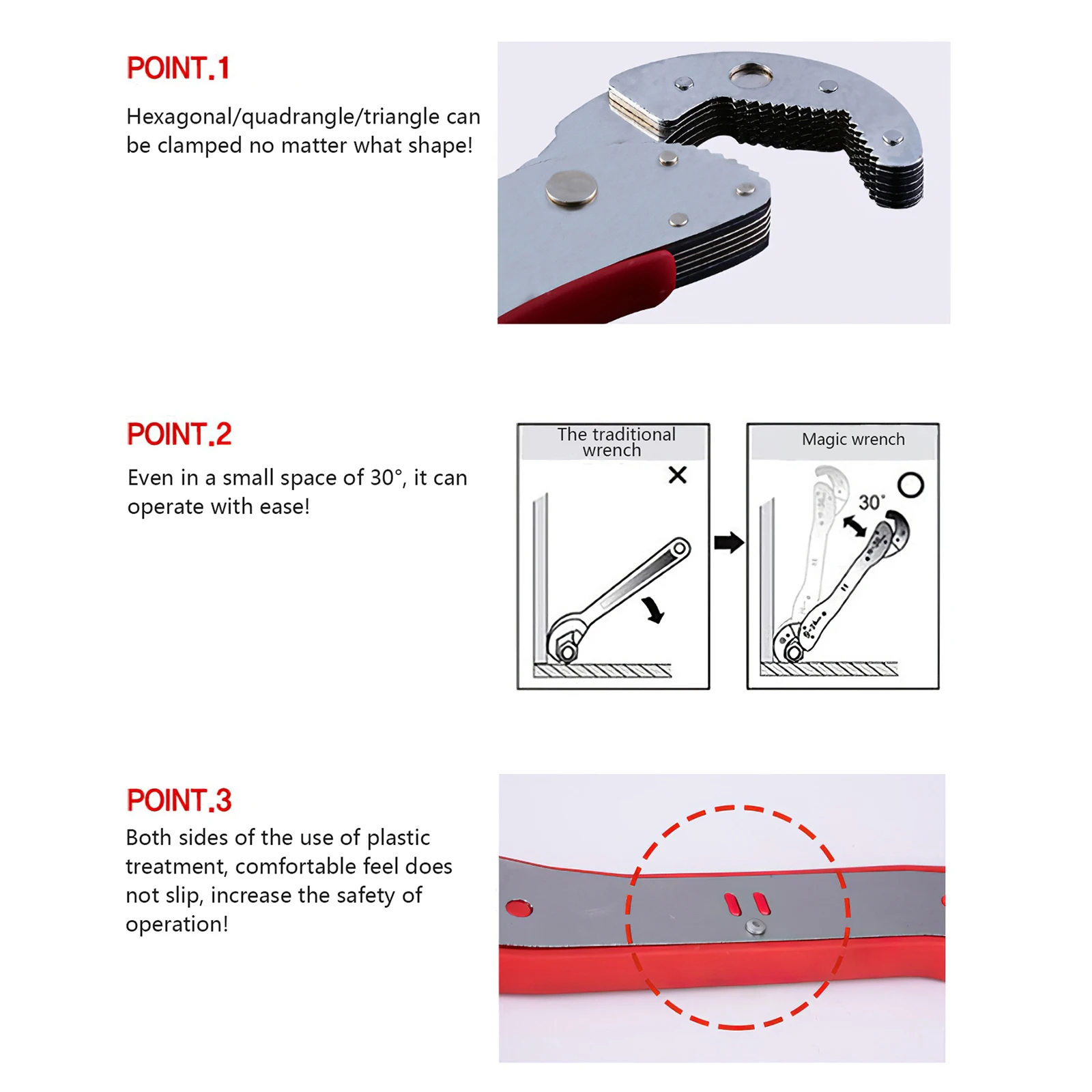 POINT.1

Hexagonal/quadrangle/triangle can be clamped no matter what shape!

POINT.2

Even in a small space of 30°, it can operate with ease!

The traditional wrench

×

Magic wrench

30°

○

POINT.3

Both sides of the use of plastic treatment, comfortable feel does not slip, increase the safety of operation!