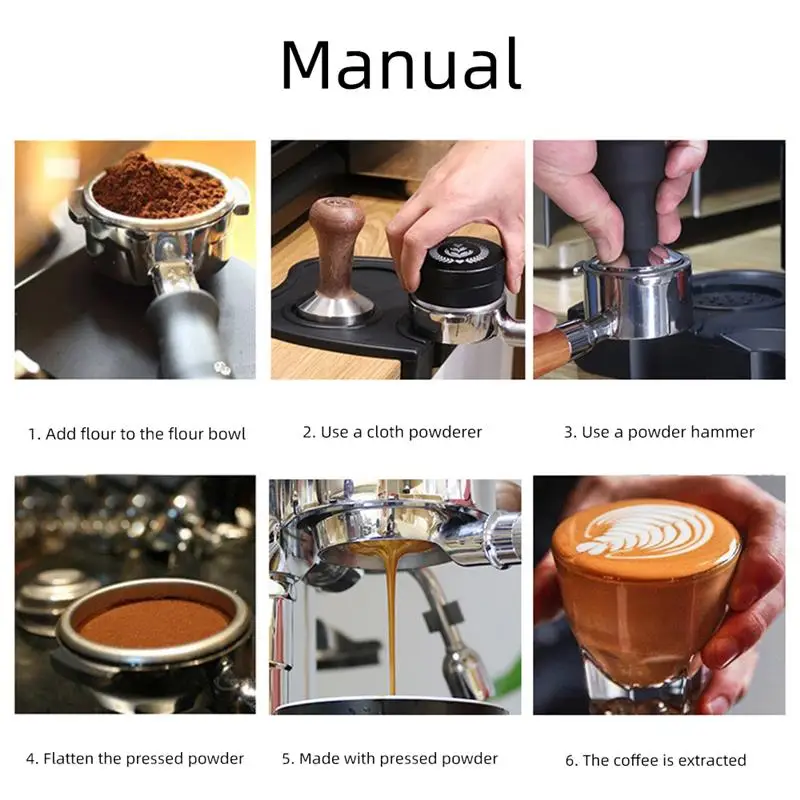 Manual

1. Add flour to the flour bowl

2. Use a cloth powderer

3. Use a powder hammer

4. Flatten the pressed powder

5. Made with pressed powder

6. The coffee is extracted