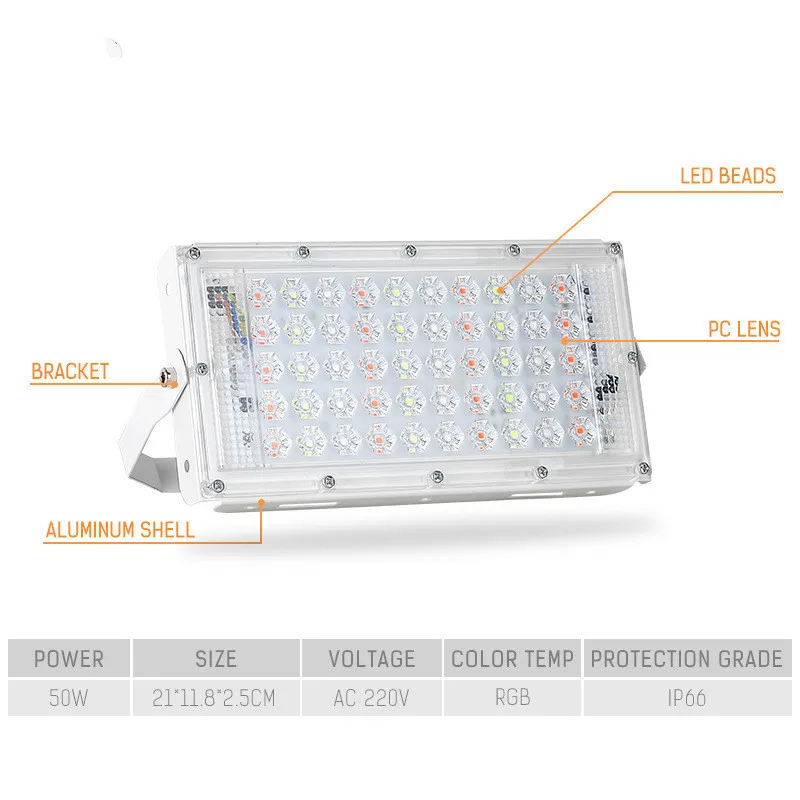 LED BEADS

PC LENS

BRACKET

ALUMINUM SHELL

| POWER | SIZE | VOLTAGE | COLOR TEMP | PROTECTION GRADE |
|---|---|---|---|---|
| 50W | 21*11.8*2.5CM | AC 220V | RGB | IP66 |