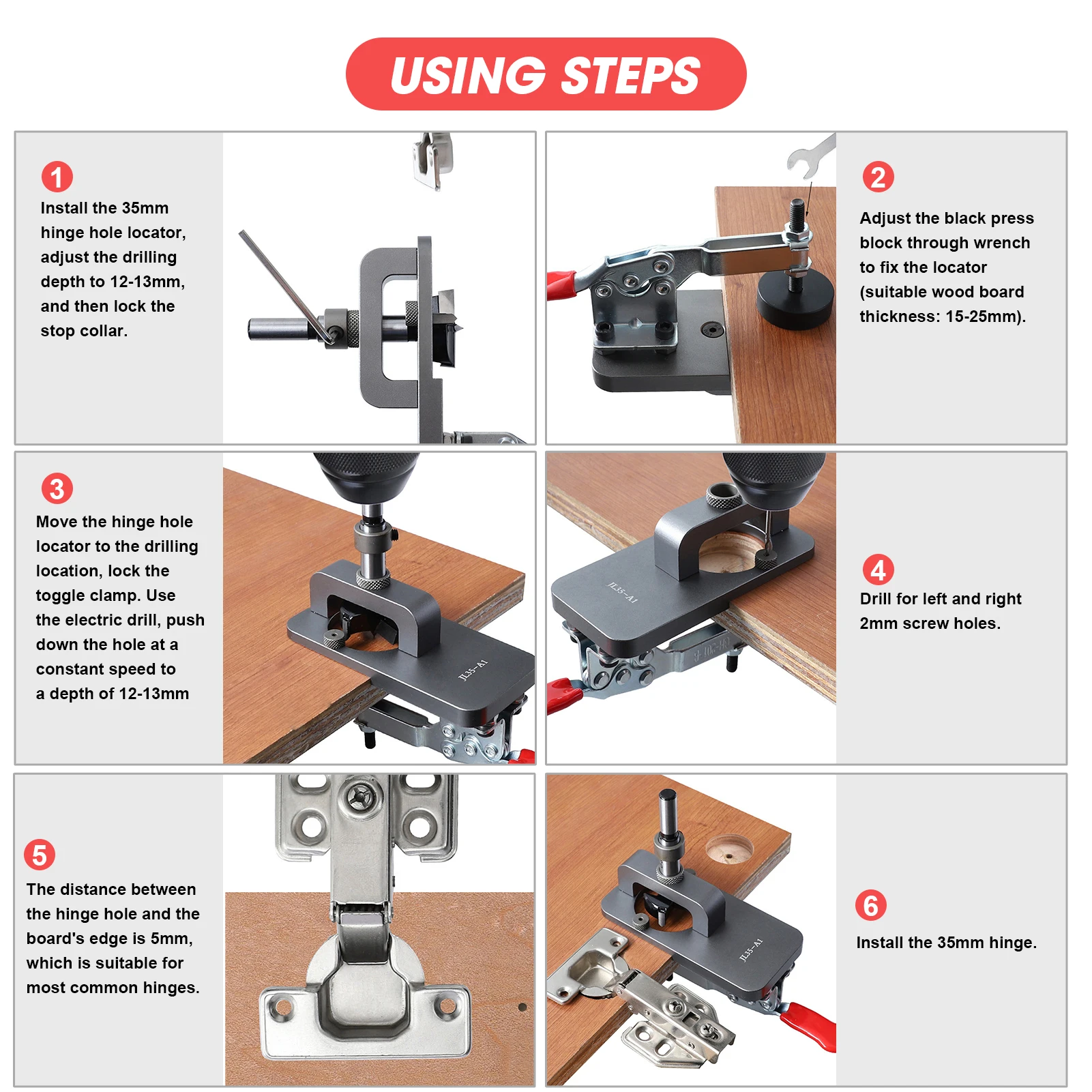 USING STEPS

1
Install the 35mm hinge hole locator, adjust the drilling depth to 12-13mm, and then lock the stop collar.

2
Adjust the black press block through wrench to fix the locator (suitable wood board thickness: 15-25mm).

3
Move the hinge hole locator to the drilling location, lock the toggle clamp. Use the electric drill, push down the hole at a constant speed to a depth of 12-13mm

JL35-A1

JL35-A1

4
Drill for left and right 2mm screw holes.

5
The distance between the hinge hole and the board's edge is 5mm, which is suitable for most common hinges.

JL35-A1

6
Install the 35mm hinge.