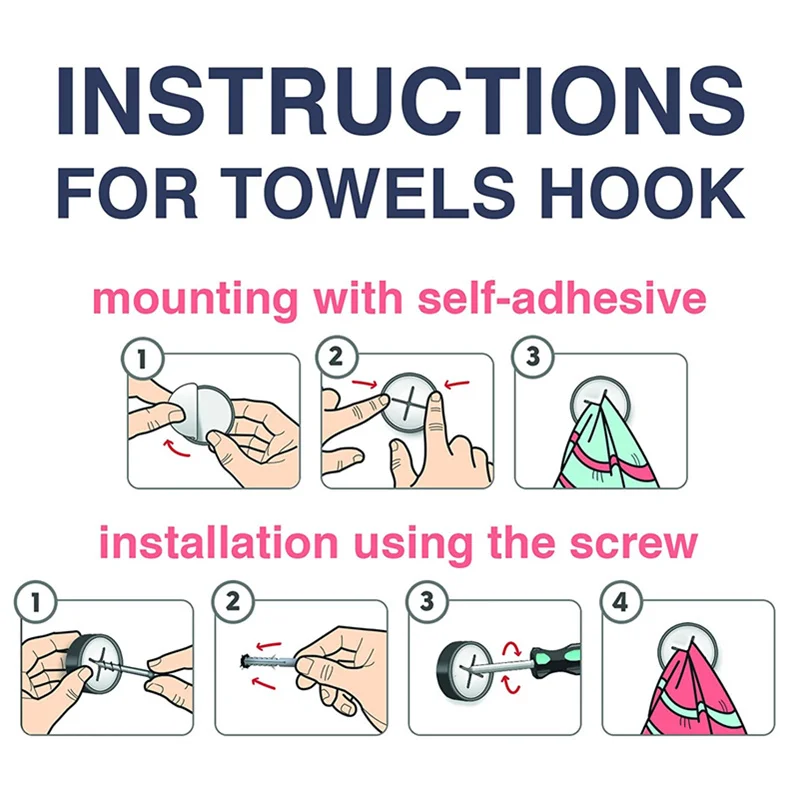 INSTRUCTIONS FOR TOWELS HOOK

mounting with self-adhesive

1

2

3

installation using the screw

1

2

3

4