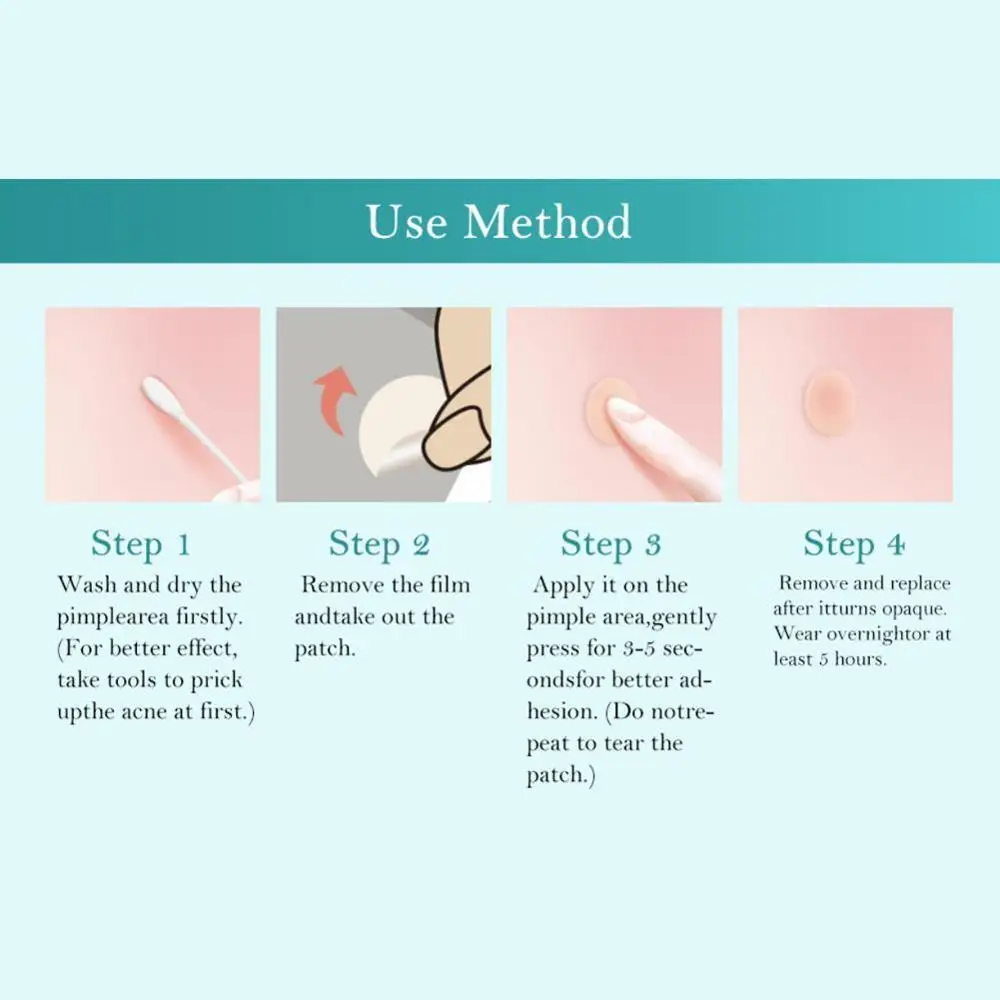 Use Method

Step 1
Wash and dry the pimplearea firstly. (For better effect, take tools to prick upthe acne at first.)

Step 2
Remove the film andtake out the patch.

Step 3
Apply it on the pimple area,gently press for 3-5 secondsfor better adhesion. (Do notrepeat to tear the patch.)

Step 4
Remove and replace after itturns opaque. Wear overnightor at least 5 hours.