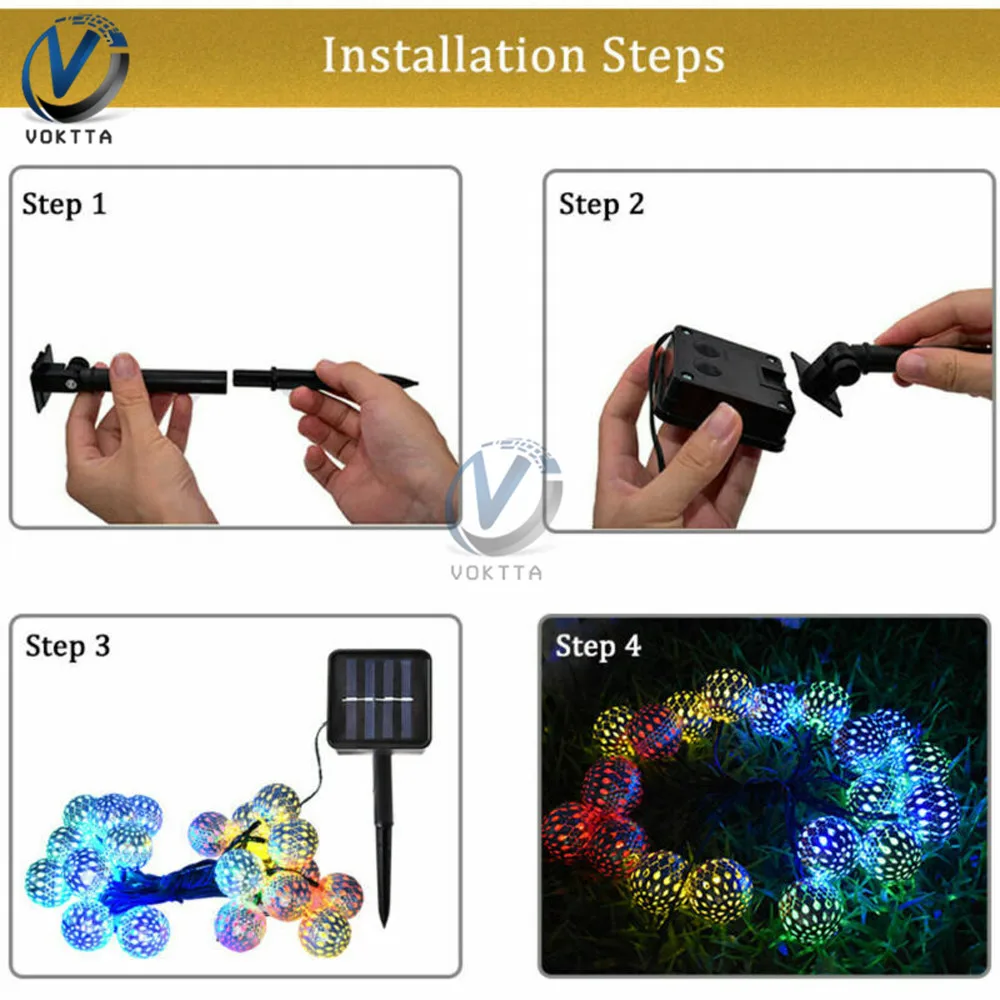 VOKTTA

Installation Steps

Step 1

Step 2

VOKTTA

Step 3

Step 4