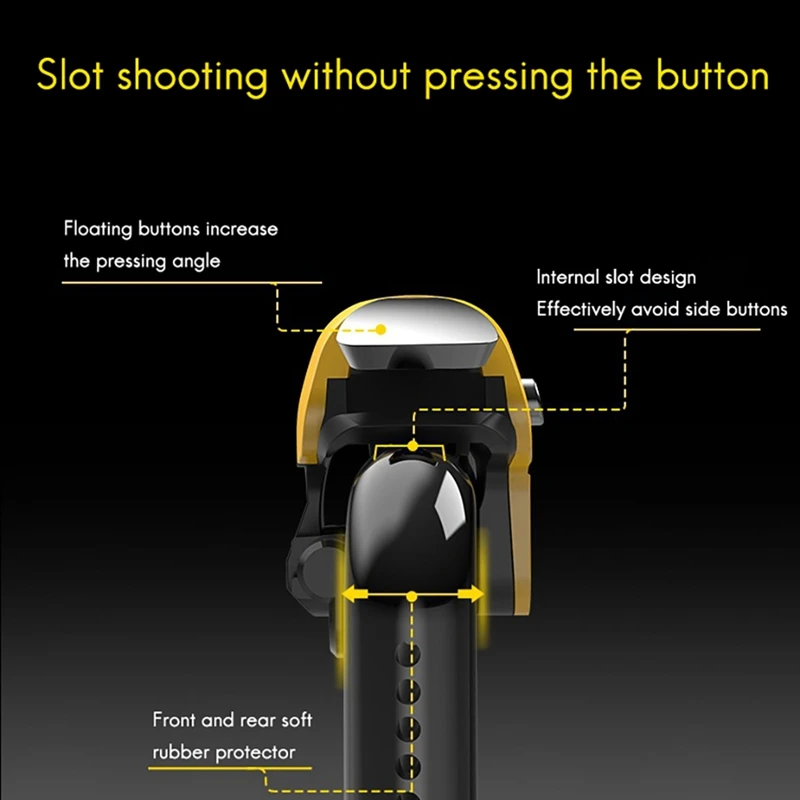 Slot shooting without pressing the button

Floating buttons increase the pressing angle

Internal slot design
Effectively avoid side buttons

Front and rear soft rubber protector