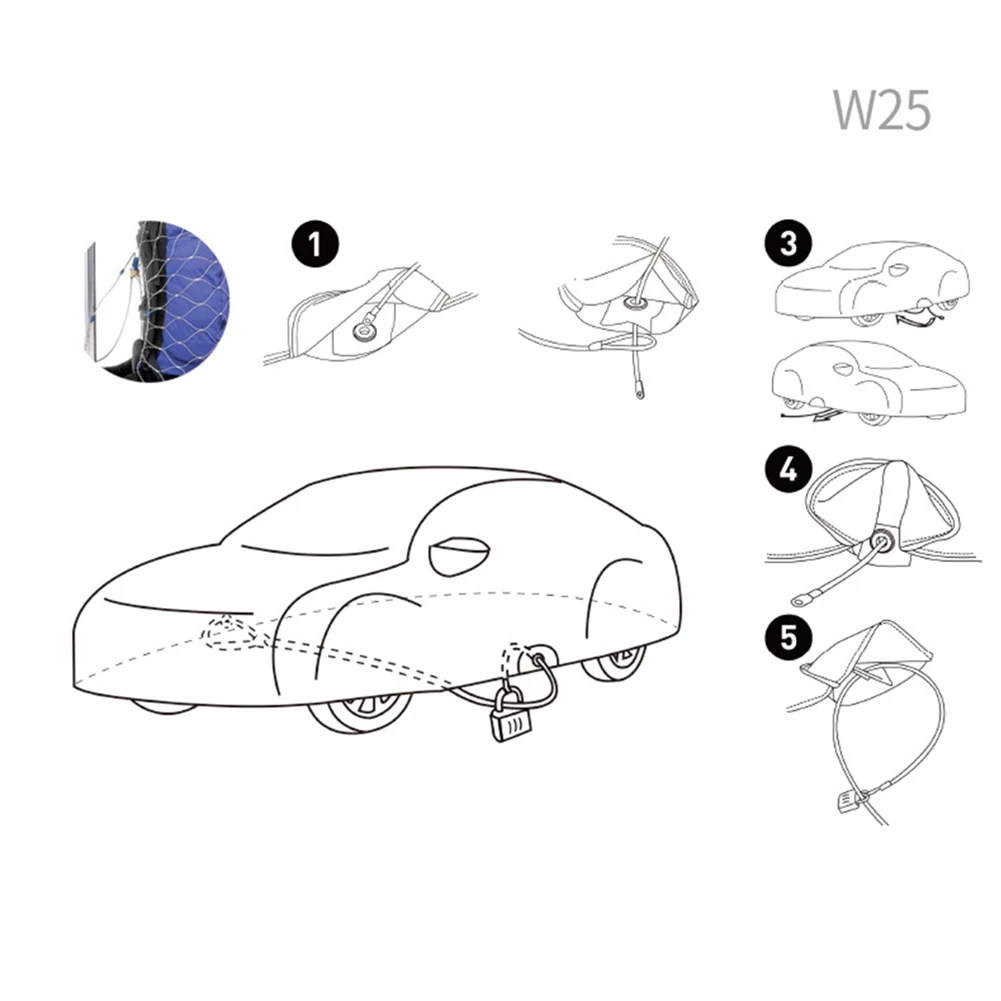 W25

1

3

4

5