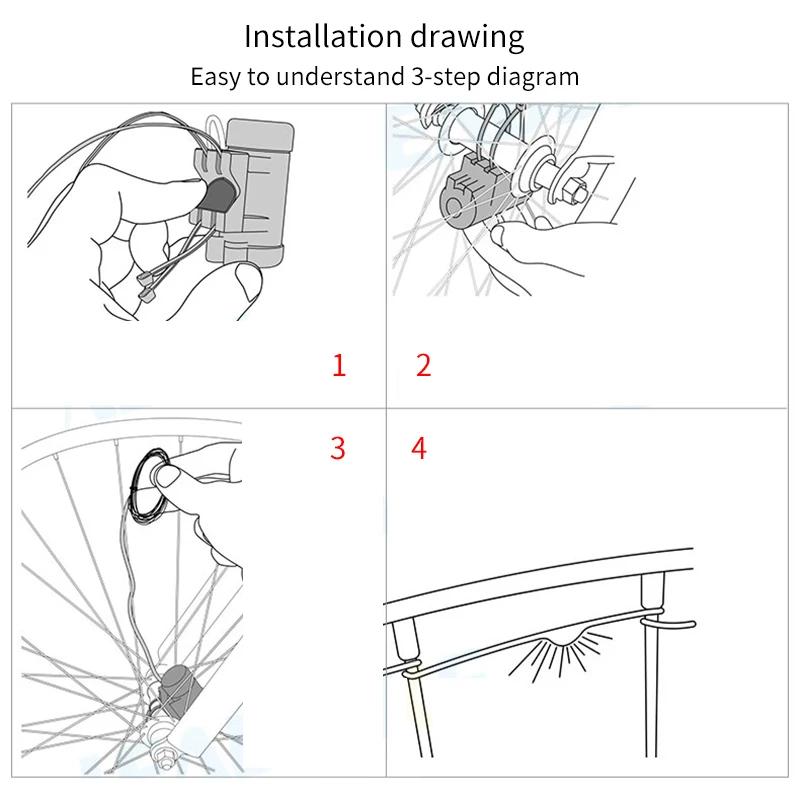 Installation drawing
Easy to understand 3-step diagram

1

2

3

4