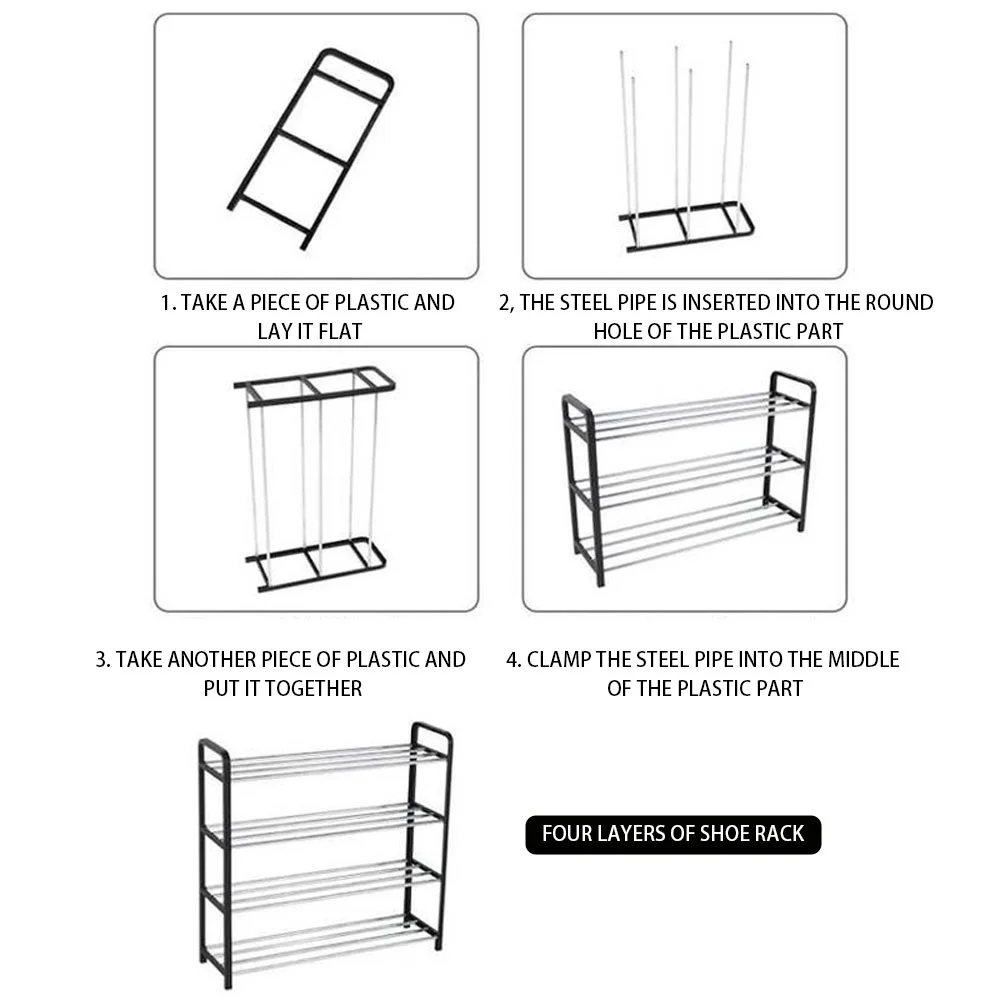 1. TAKE A PIECE OF PLASTIC AND LAY IT FLAT

2, THE STEEL PIPE IS INSERTED INTO THE ROUND HOLE OF THE PLASTIC PART

3. TAKE ANOTHER PIECE OF PLASTIC AND PUT IT TOGETHER

4. CLAMP THE STEEL PIPE INTO THE MIDDLE OF THE PLASTIC PART

FOUR LAYERS OF SHOE RACK