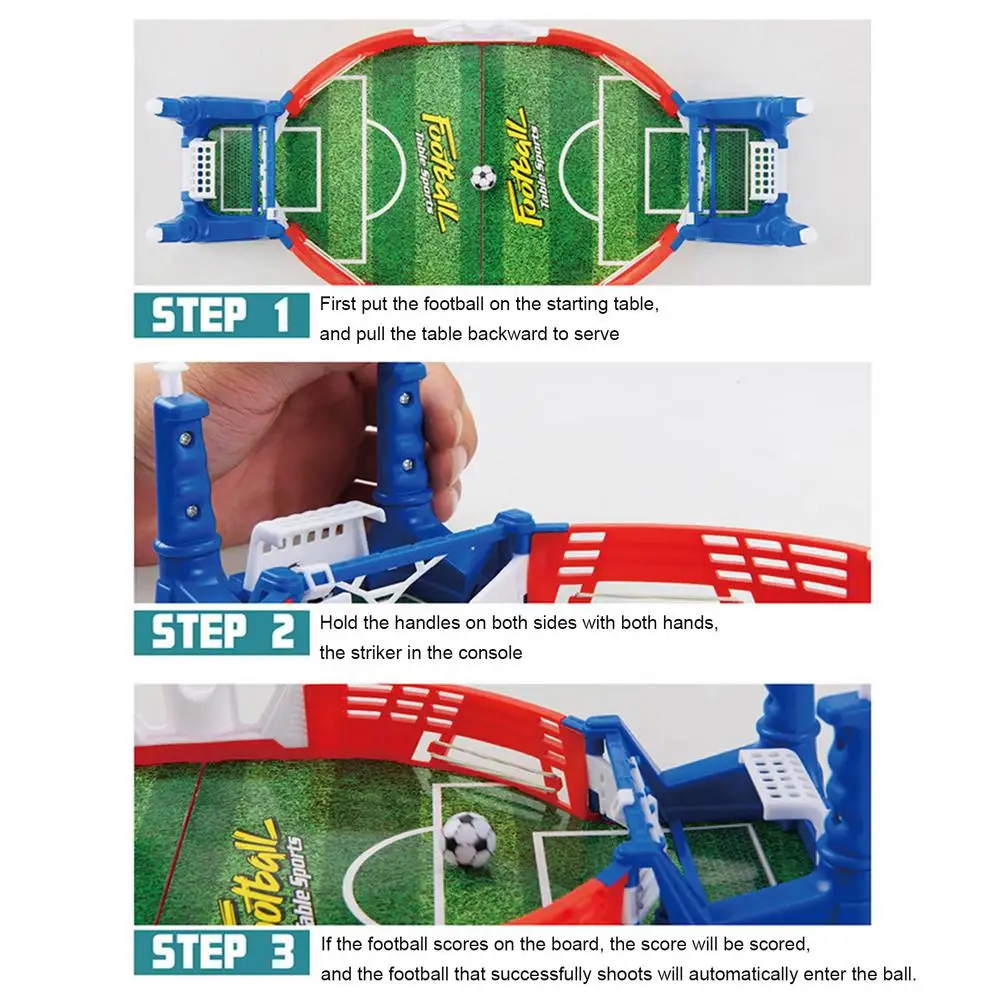 Football
Table Sports

Football
Table Sports

STEP 1
First put the football on the starting table, and pull the table backward to serve

STEP 2
Hold the handles on both sides with both hands, the striker in the console

Football
Table Sports

STEP 3
If the football scores on the board, the score will be scored, and the football that successfully shoots will automatically enter the ball.