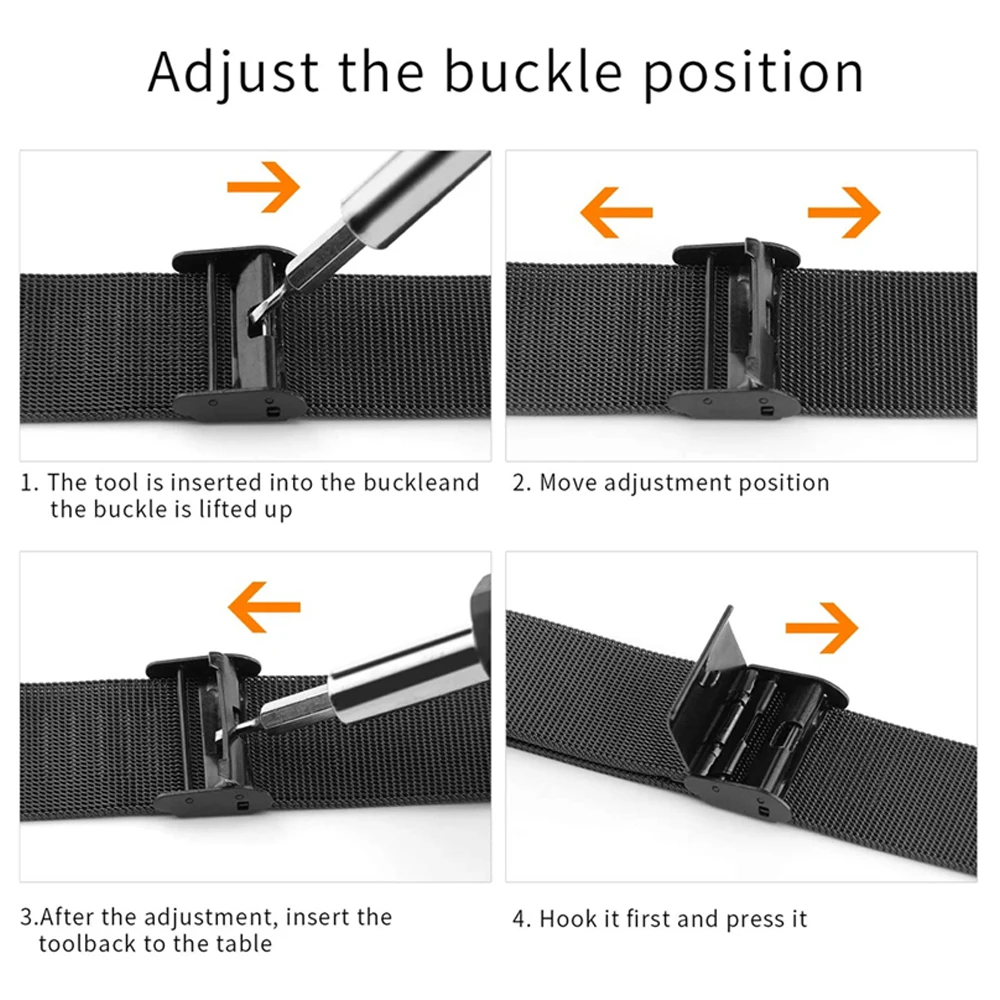 Adjust the buckle position

1. The tool is inserted into the buckleand the buckle is lifted up

2. Move adjustment position

3.After the adjustment, insert the toolback to the table

4. Hook it first and press it