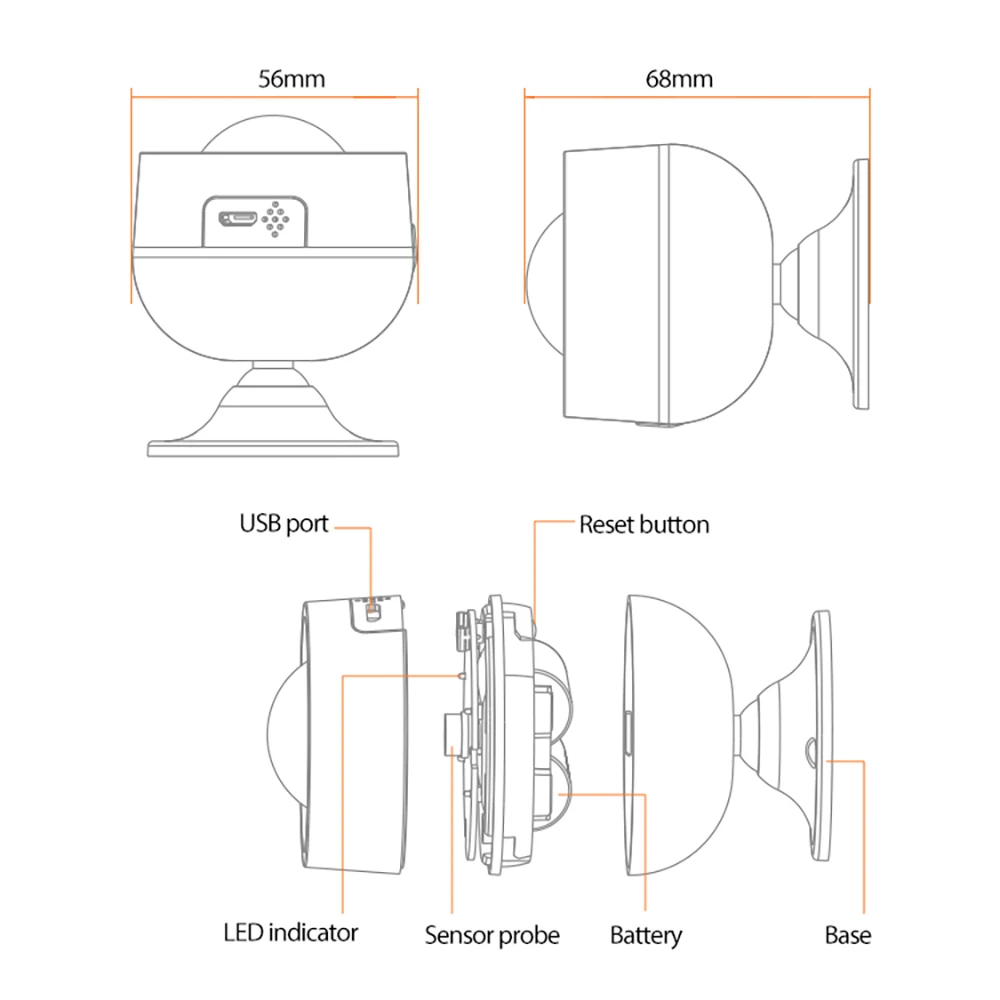 56mm

68mm

USB port

Reset button

LED indicator

Sensor probe

Battery

Base