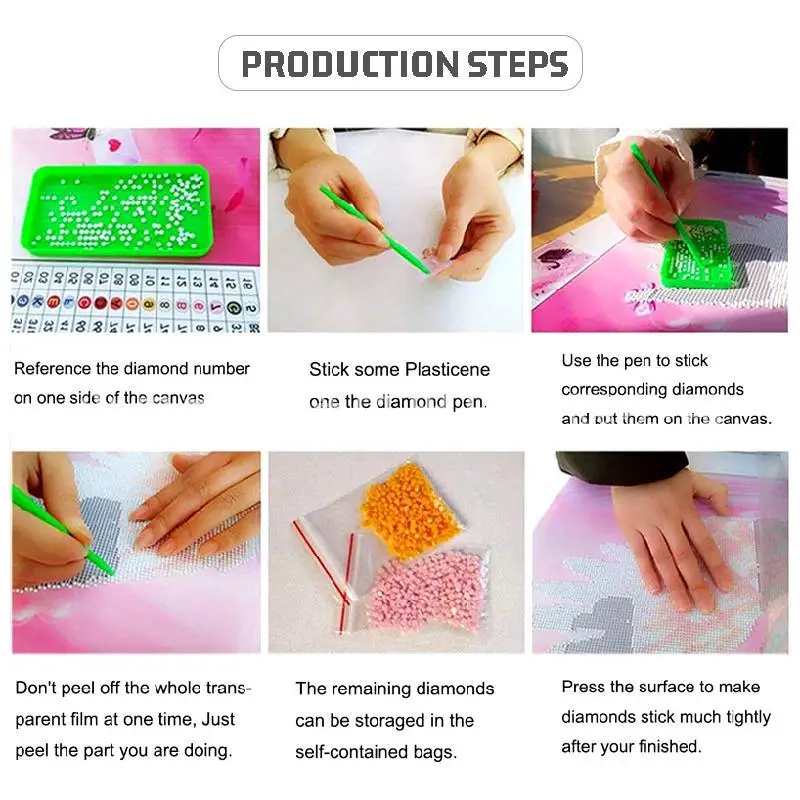 PRODUCTION STEPS

Reference the diamond number on one side of the canvas

Stick some Plasticene one the diamond pen.

Use the pen to stick corresponding diamonds and put them on the canvas.

Don't peel off the whole transparent film at one time, Just peel the part you are doing.

The remaining diamonds can be storaged in the self-contained bags.

Press the surface to make diamonds stick much tightly after your finished.